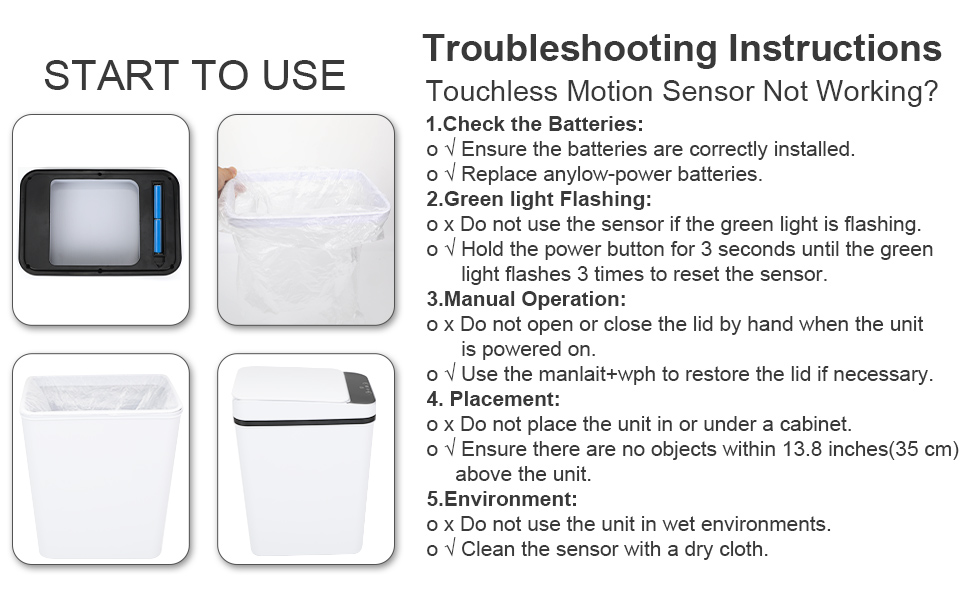 START TO USE

Troubleshooting Instructions

Touchless Motion Sensor Not Working?

1.Check the Batteries:
o √ Ensure the batteries are correctly installed.
o √ Replace anylow-power batteries.

2.Green light Flashing:
o x Do not use the sensor if the green light is flashing.
o √ Hold the power button for 3 seconds until the green light flashes 3 times to reset the sensor.

3.Manual Operation:
o x Do not open or close the lid by hand when the unit is powered on.
o √ Use the manlait+wph to restore the lid if necessary.

4. Placement:
o x Do not place the unit in or under a cabinet.
o √ Ensure there are no objects within 13.8 inches(35 cm) above the unit.

5.Environment:
o x Do not use the unit in wet environments.
o √ Clean the sensor with a dry cloth.