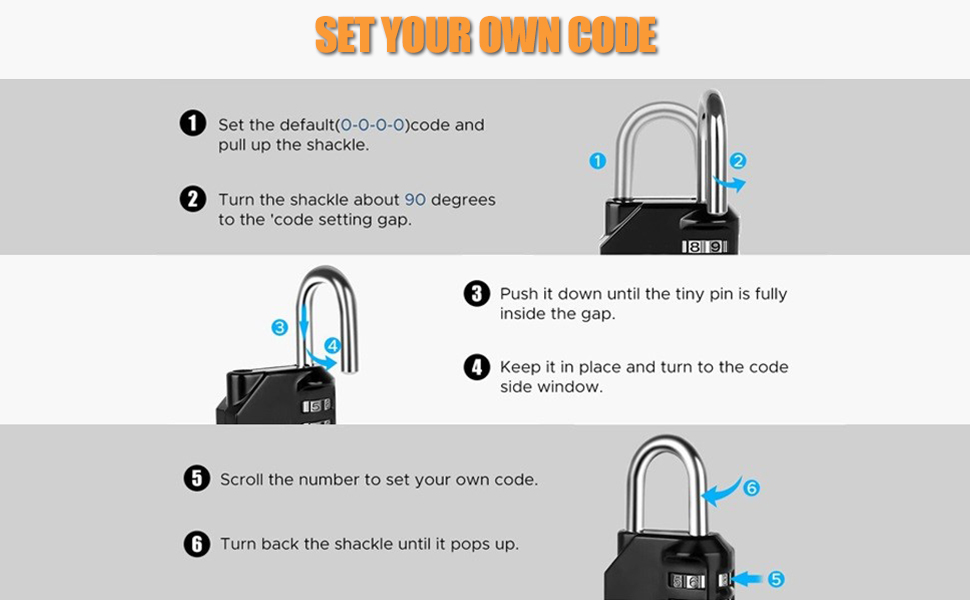 SET YOUR OWN CODE

1 Set the default(0-0-0-0)code and pull up the shackle.

2 Turn the shackle about 90 degrees to the 'code setting gap.

1

2

8 9

3

4

5

3 Push it down until the tiny pin is fully inside the gap.

4 Keep it in place and turn to the code side window.

5 Scroll the number to set your own code.

6 Turn back the shackle until it pops up.

6

5

6