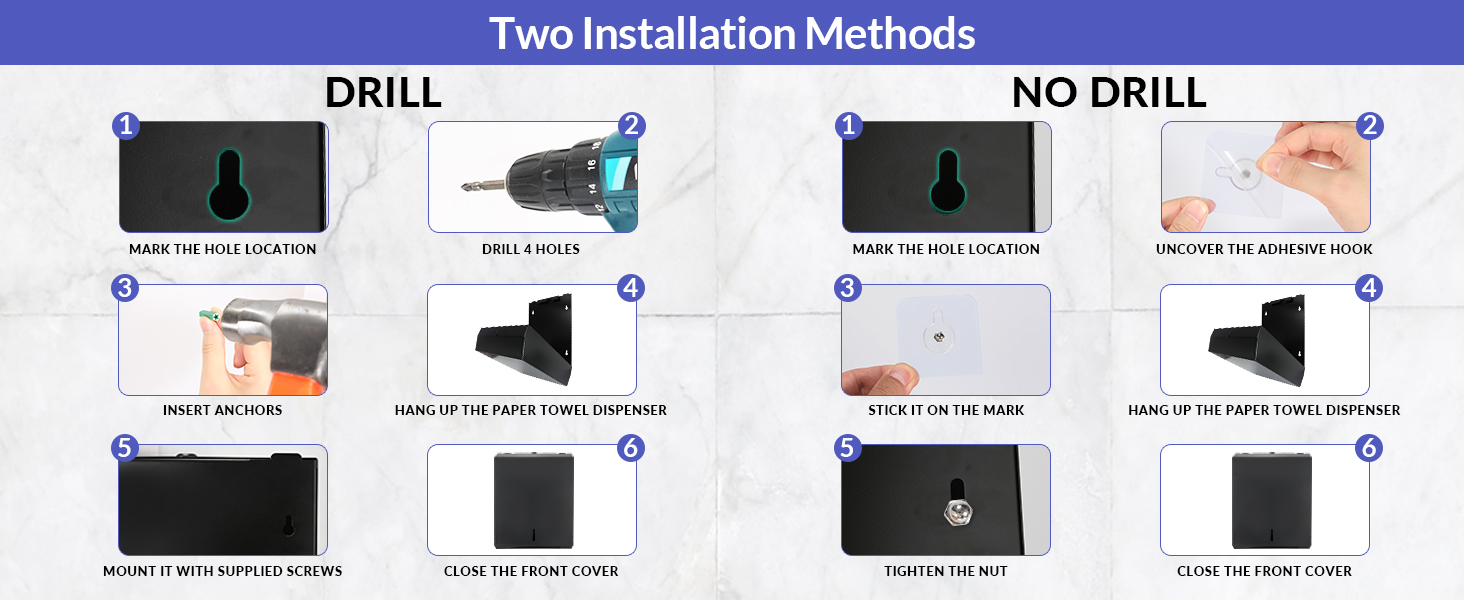 Two Installation Methods

DRILL

1
MARK THE HOLE LOCATION

2
DRILL 4 HOLES

3
INSERT ANCHORS

4
HANG UP THE PAPER TOWEL DISPENSER

5
MOUNT IT WITH SUPPLIED SCREWS

6
CLOSE THE FRONT COVER

NO DRILL

1
MARK THE HOLE LOCATION

2
UNCOVER THE ADHESIVE HOOK

3
STICK IT ON THE MARK

4
HANG UP THE PAPER TOWEL DISPENSER

5
TIGHTEN THE NUT

6
CLOSE THE FRONT COVER