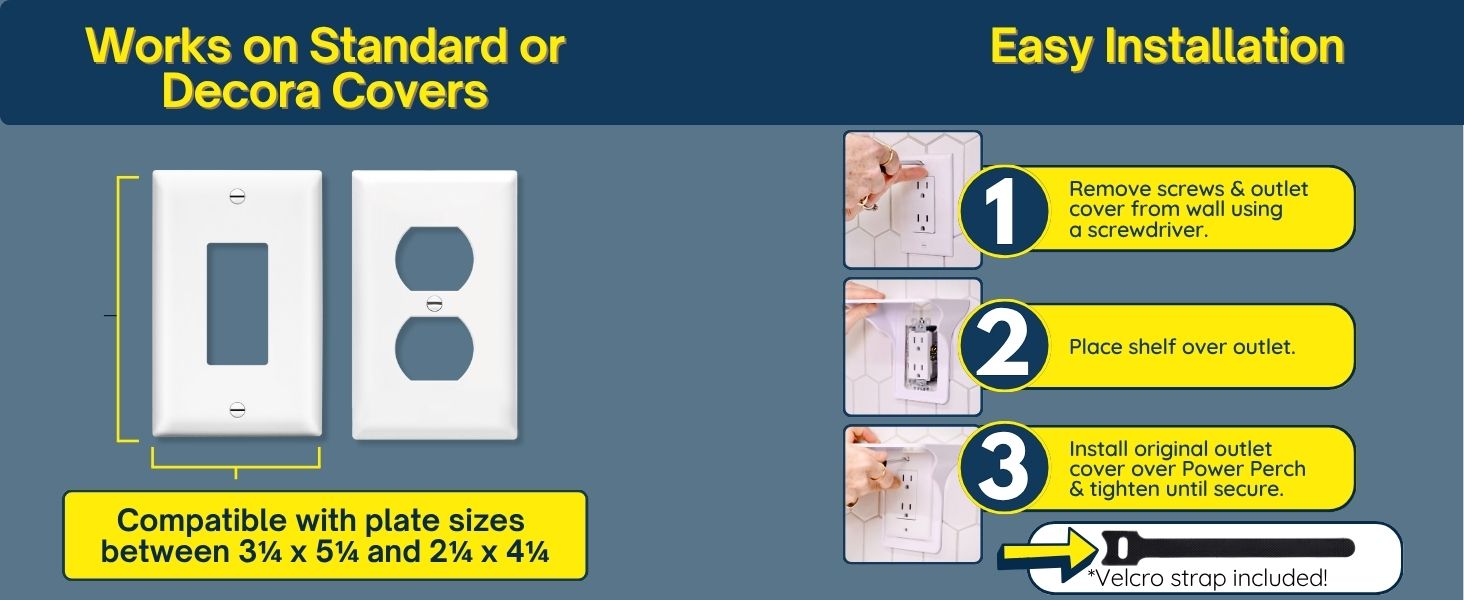 Works on Standard or Decora Covers

Compatible with plate sizes between 3¼ x 5¼ and 2¼ x 4¼

Easy Installation

1
Remove screws & outlet cover from wall using a screwdriver.

2
Place shelf over outlet.

3
Install original outlet cover over Power Perch & tighten until secure.

*Velcro strap included!