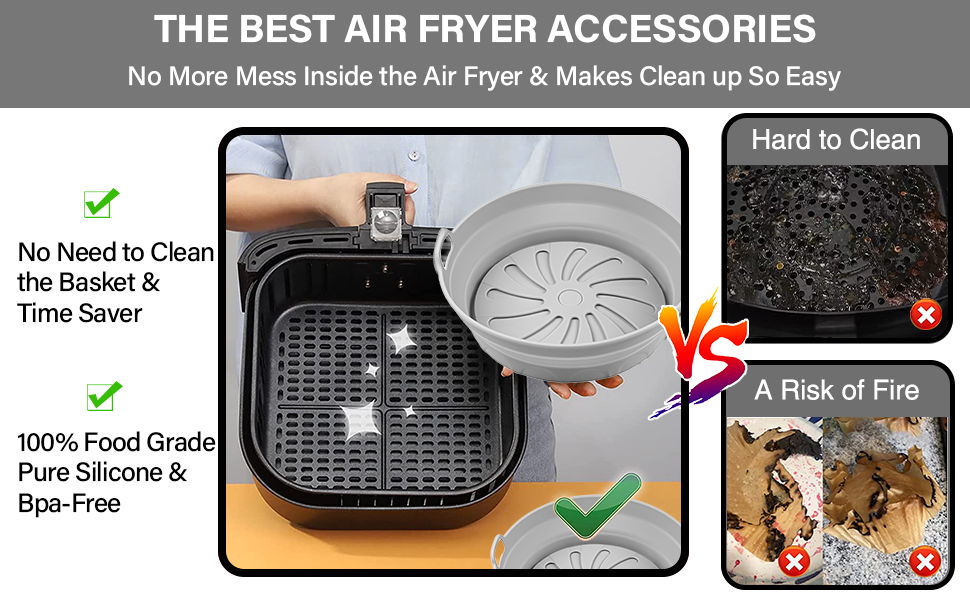 THE BEST AIR FRYER ACCESSORIES

No More Mess Inside the Air Fryer & Makes Clean up So Easy

No Need to Clean the Basket & Time Saver

100% Food Grade Pure Silicone & Bpa-Free

VS

Hard to Clean

A Risk of Fire