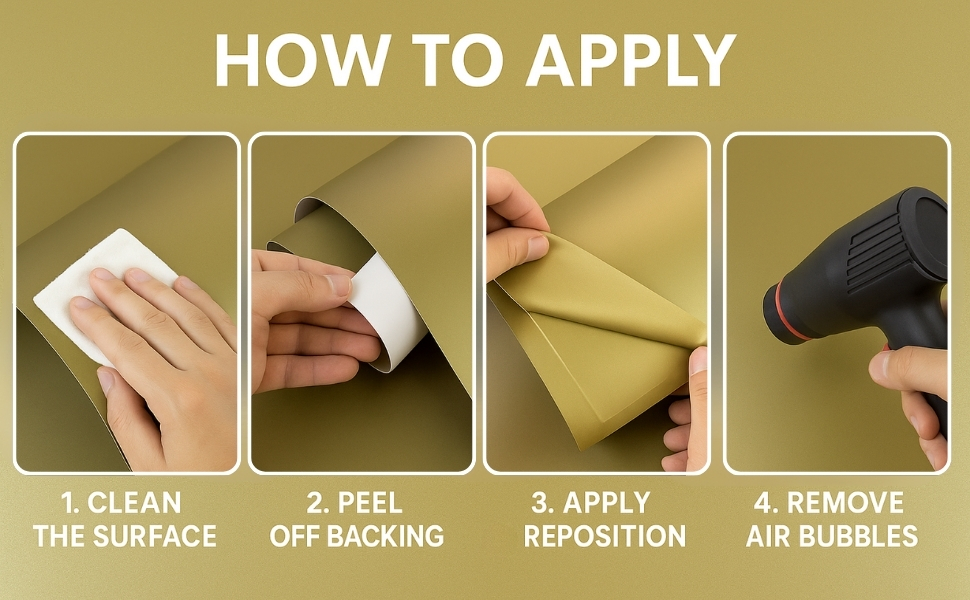 HOW TO APPLY

1. CLEAN THE SURFACE

2. PEEL OFF BACKING

3. APPLY REPOSITION

4. REMOVE AIR BUBBLES