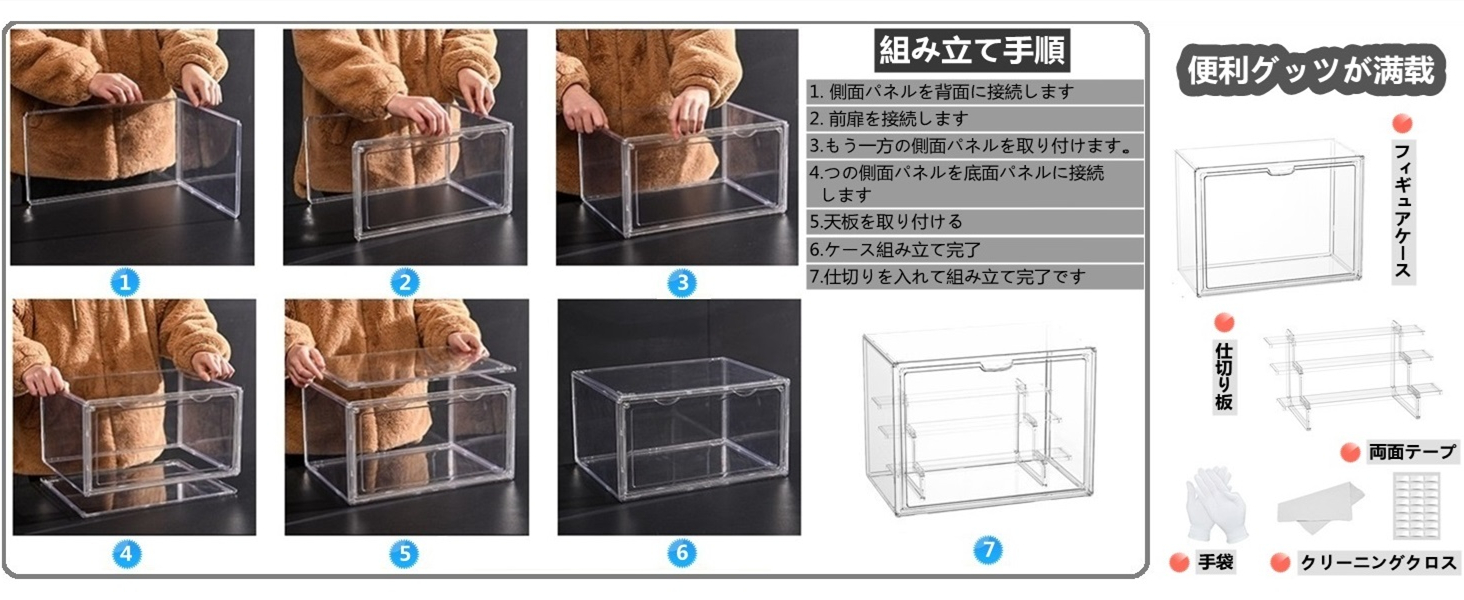 1

2

3

4

5

6

組み立て手順

1. 側面パネルを背面に接続します

2. 前扉を接続します

3.もう一方の側面パネルを取り付けます。

4.つの側面パネルを底面パネルに接続します

5.天板を取り付ける

6.ケース組み立て完了

7.仕切りを入れて組み立て完了です

7

便利グッツが満載

フィギュアケース

仕切り板

両面テープ

手袋

クリーニングクロス