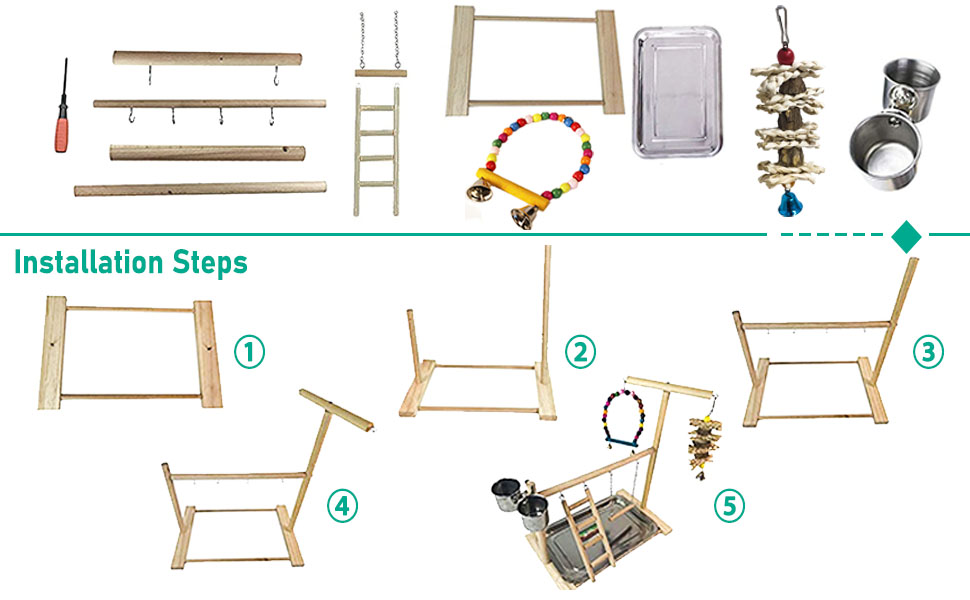 Installation Steps

①

②

③

④

⑤