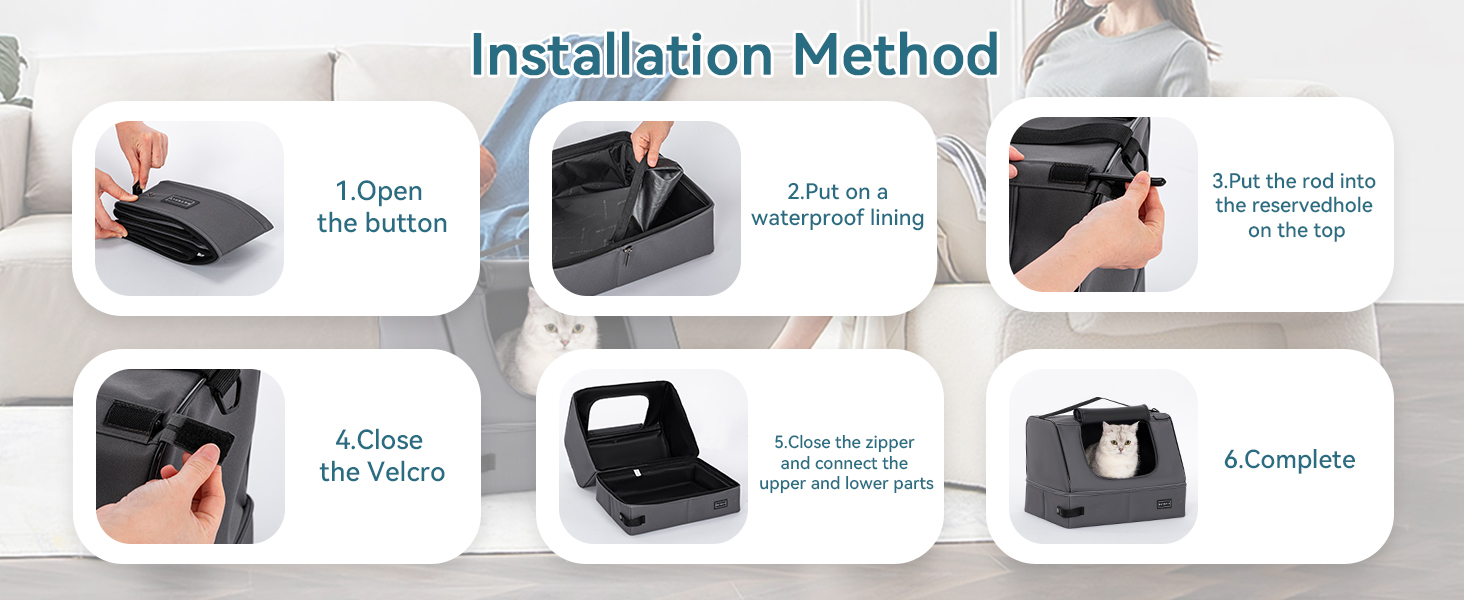 Installation Method

1.Open the button

2.Put on a waterproof lining

3.Put the rod into the reservedhole on the top

4.Close the Velcro

5.Close the zipper and connect the upper and lower parts

6.Complete