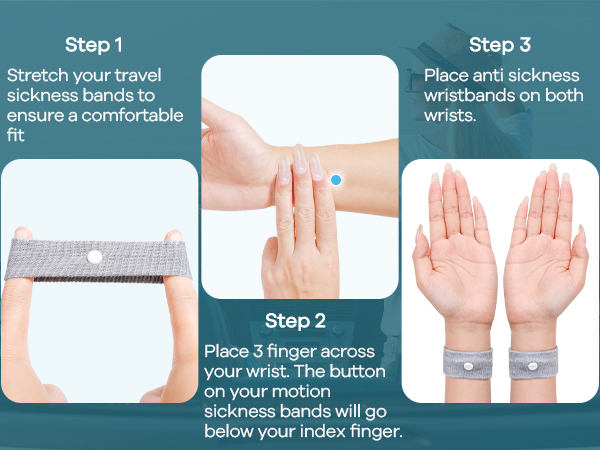 Step 1
Stretch your travel sickness bands to ensure a comfortable fit

Step 2
Place 3 finger across your wrist. The button on your motion sickness bands will go below your index finger.

Step 3
Place anti sickness wristbands on both wrists.