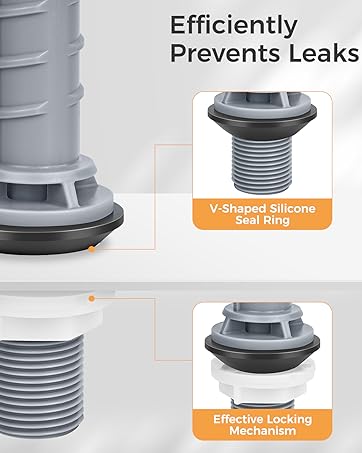 Efficiently Prevents Leaks

V-Shaped Silicone Seal Ring

Effective Locking Mechanism