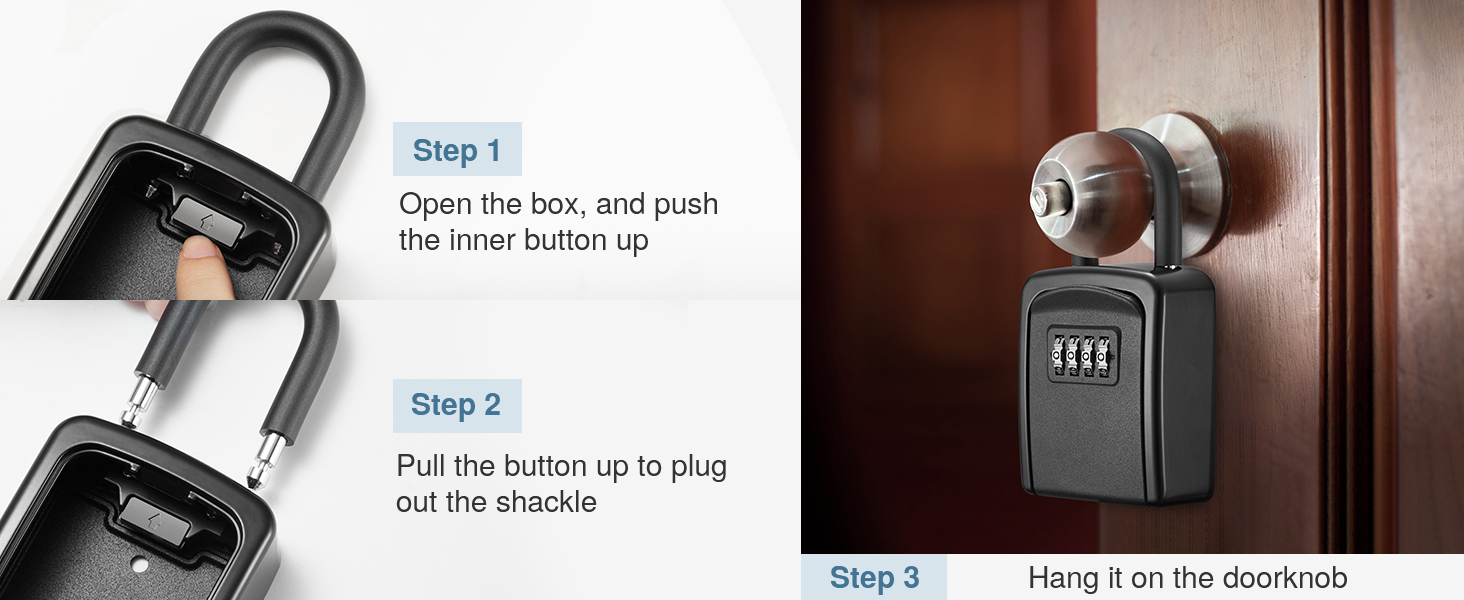 Step 1

Open the box, and push the inner button up

Step 2

Pull the button up to plug out the shackle

Step 3

Hang it on the doorknob