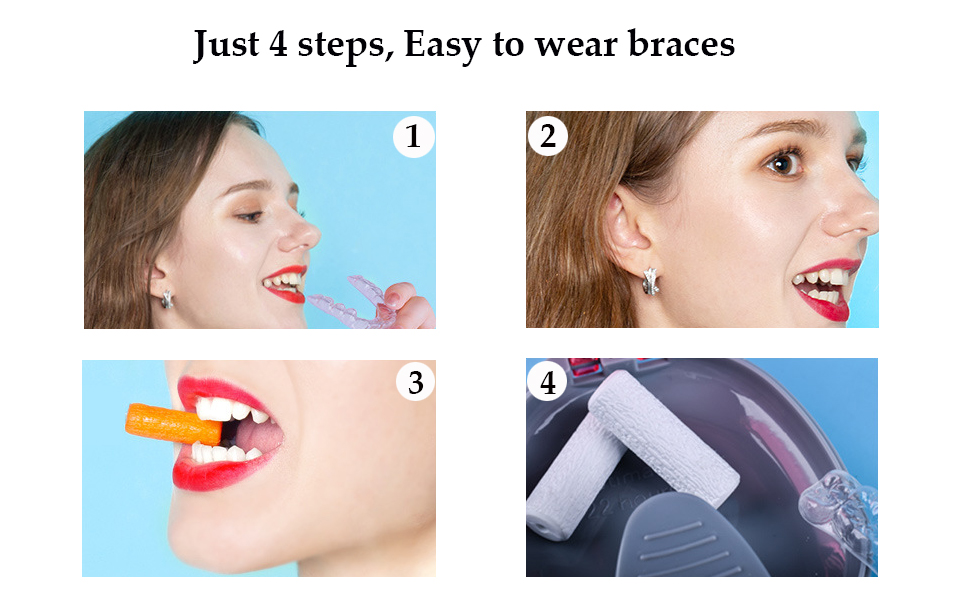 Just 4 steps, Easy to wear braces

1

2

3

4