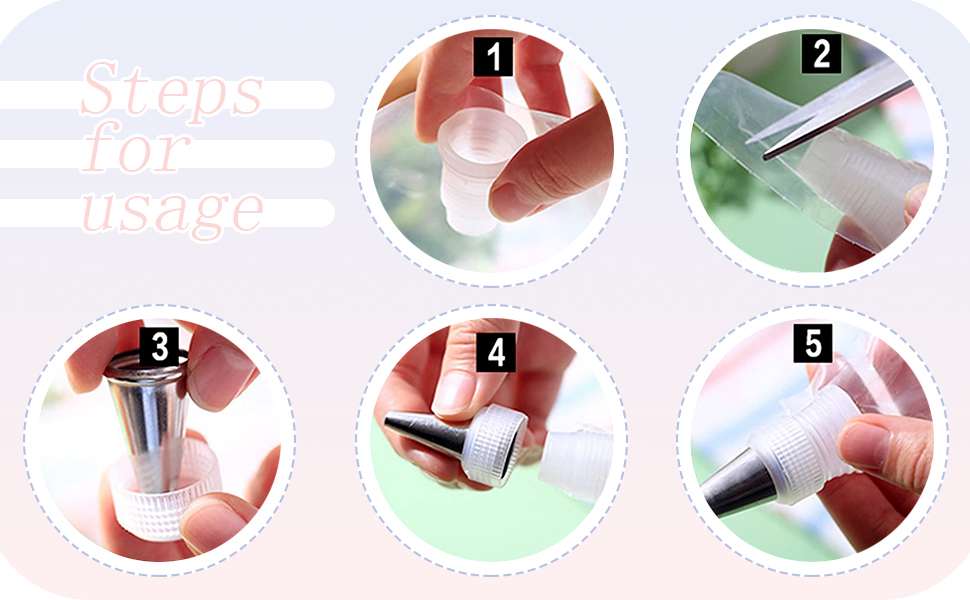 Steps for usage

1

2

3

4

5