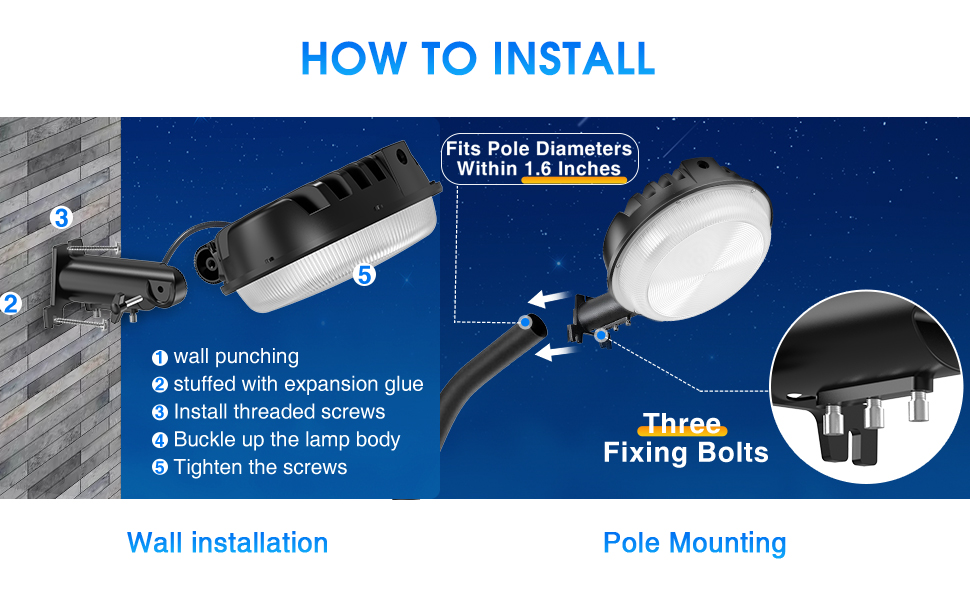 HOW TO INSTALL

3

2

5

1 wall punching
2 stuffed with expansion glue
3 Install threaded screws
4 Buckle up the lamp body
5 Tighten the screws

Fits Pole Diameters Within 1.6 Inches

Three Fixing Bolts

Wall installation

Pole Mounting