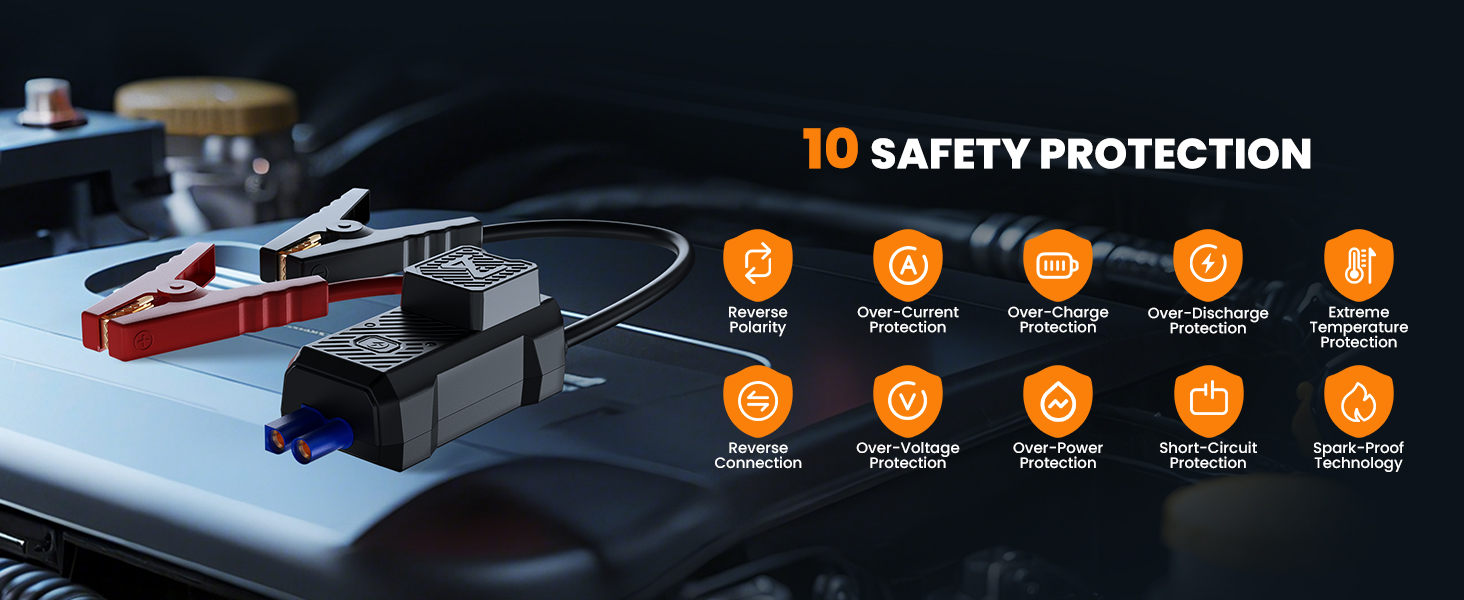 10 SAFETY PROTECTION

Reverse Polarity

Over-Current Protection

Over-Charge Protection

Over-Discharge Protection

Extreme Temperature Protection

Reverse Connection

Over-Voltage Protection

Over-Power Protection

Short-Circuit Protection

Spark-Proof Technology