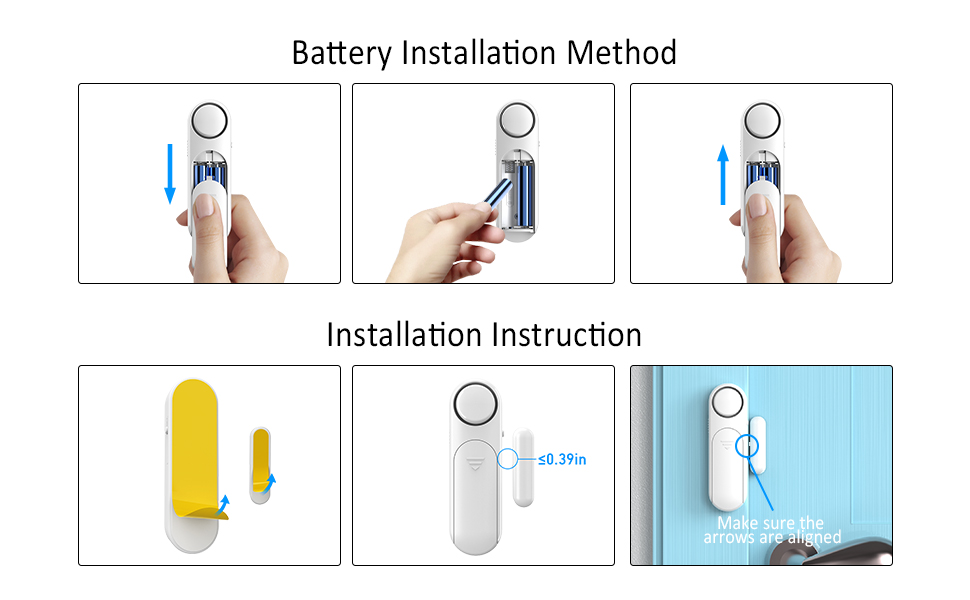 Battery Installation Method

Installation Instruction

≤0.39in

Make sure the arrows are aligned