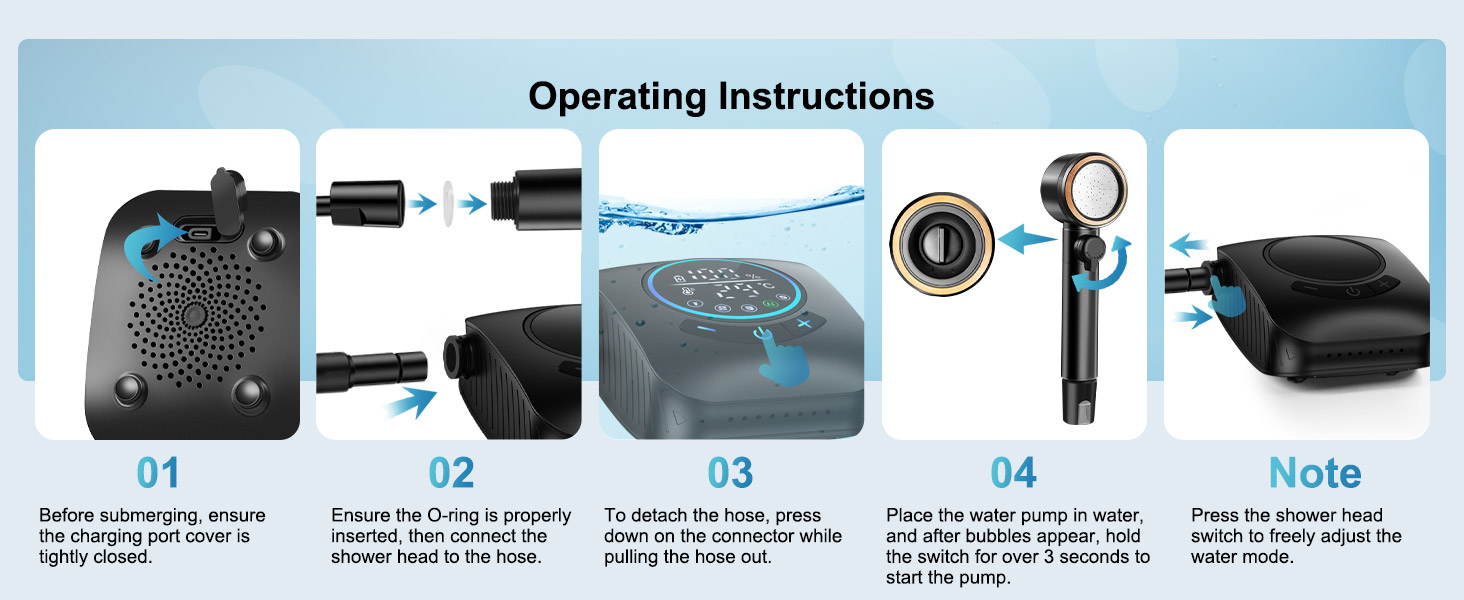 Operating Instructions

01

Before submerging, ensure the charging port cover is tightly closed.

02

Ensure the O-ring is properly inserted, then connect the shower head to the hose.

03

To detach the hose, press down on the connector while pulling the hose out.

04

Place the water pump in water, and after bubbles appear, hold the switch for over 3 seconds to start the pump.

Note

Press the shower head switch to freely adjust the water mode.