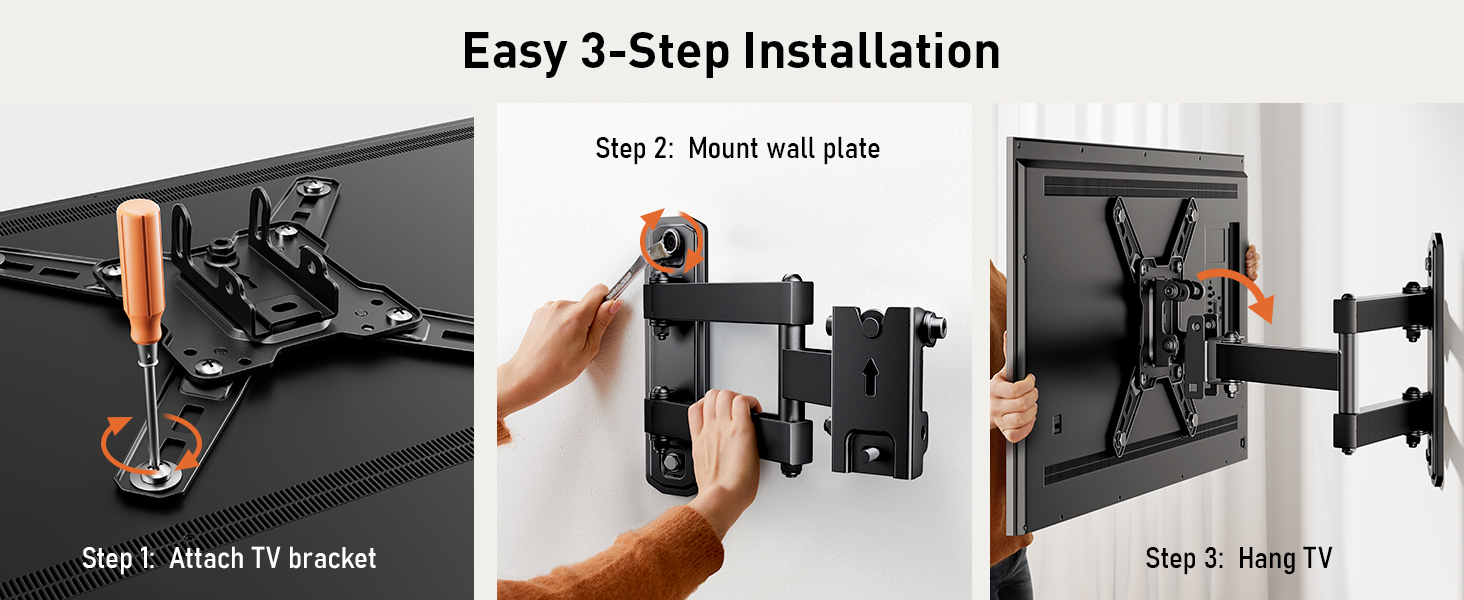 Easy 3-Step Installation

Step 1: Attach TV bracket

Step 2: Mount wall plate

Step 3: Hang TV