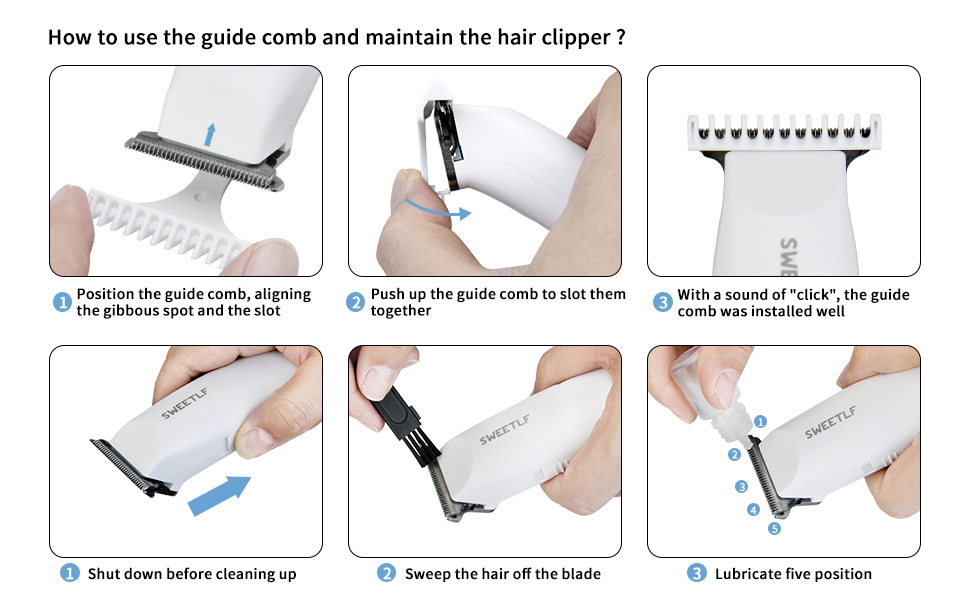 How to use the guide comb and maintain the hair clipper ?

SWE

1 Position the guide comb, aligning the gibbous spot and the slot

2 Push up the guide comb to slot them together

3 With a sound of "click", the guide comb was installed well

SWEETLF

SWEETLF

SWEETLF

1
2
3
4
5

1 Shut down before cleaning up

2 Sweep the hair off the blade

3 Lubricate five position