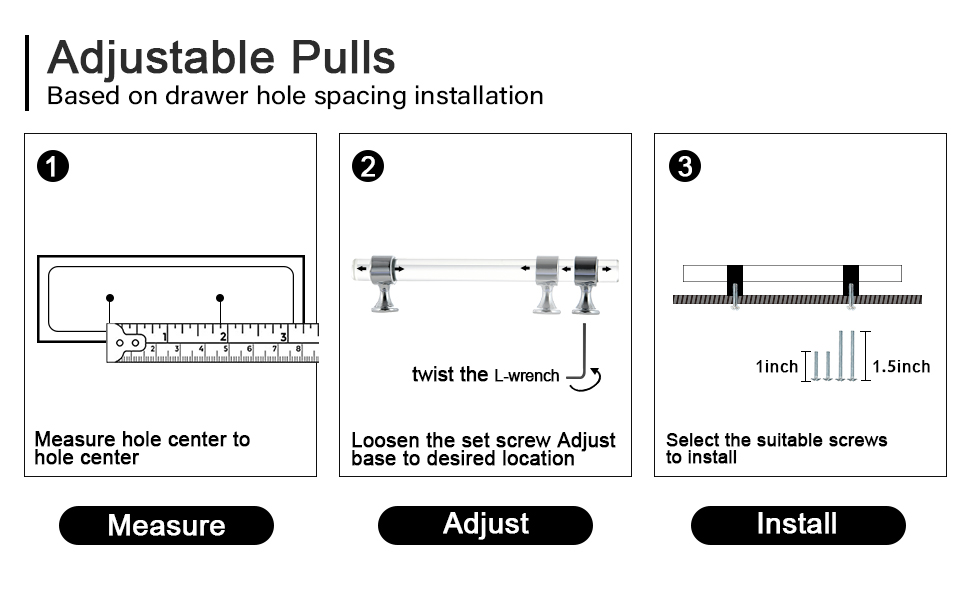 Adjustable Pulls
Based on drawer hole spacing installation

1

1 2 3
1 2 3 4 5 6 7 8

Measure hole center to hole center

Measure

2

twist the L-wrench

Loosen the set screw Adjust base to desired location

Adjust

3

1inch
1.5inch

Select the suitable screws to install

Install