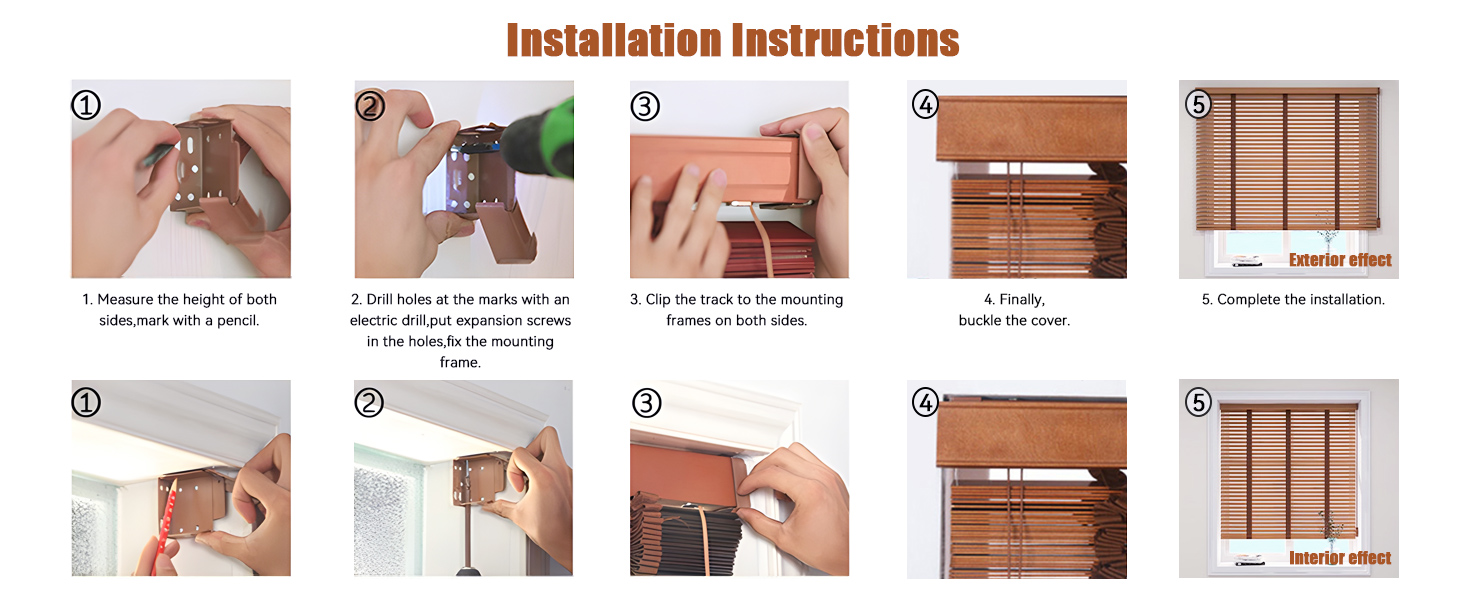 Installation Instructions

①

1. Measure the height of both sides,mark with a pencil.

②

2. Drill holes at the marks with an electric drill,put expansion screws in the holes,fix the mounting frame.

③

3. Clip the track to the mounting frames on both sides.

④

4. Finally, buckle the cover.

⑤

Exterior effect

5. Complete the installation.

①

②

③

④

⑤

Interior effect