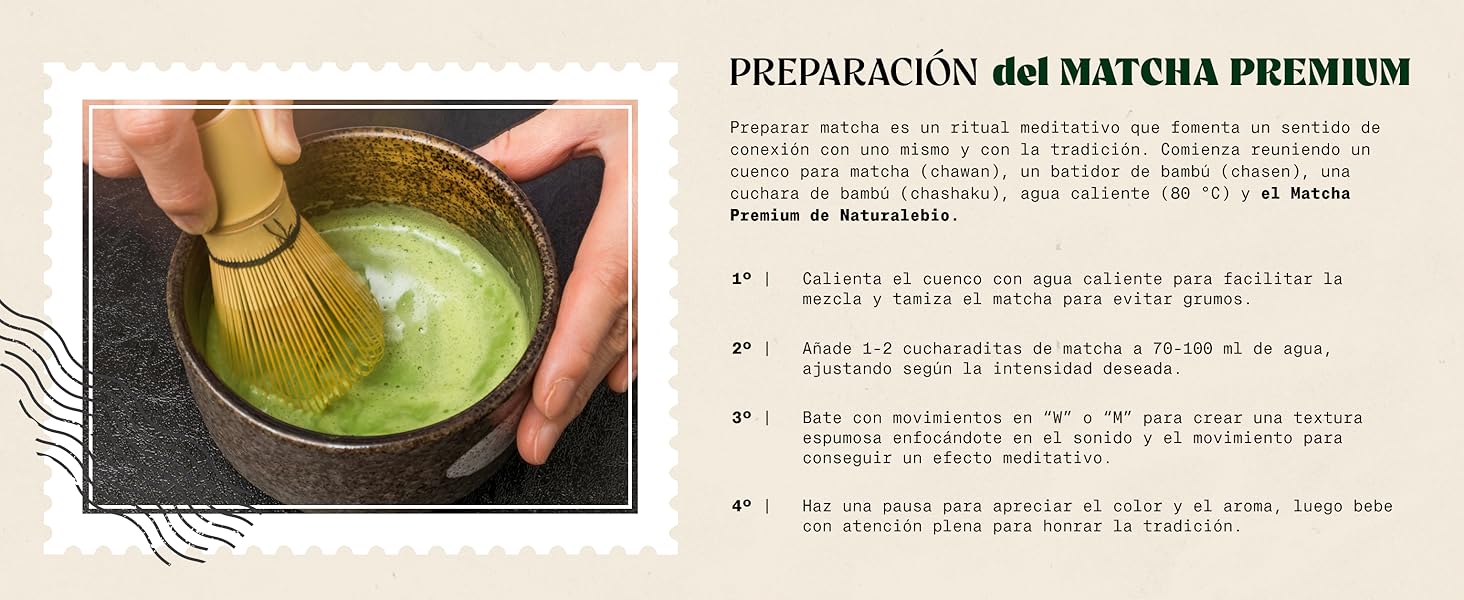 PREPARACIÓN del MATCHA PREMIUM

Preparar matcha es un ritual meditativo que fomenta un sentido de conexión con uno mismo y con la tradición. Comienza reuniendo un cuenco para matcha (chawan), un batidor de bambú (chasen), una cuchara de bambú (chashaku), agua caliente (80 °C) y el Matcha Premium de Naturalebio.

1º | Calienta el cuenco con agua caliente para facilitar la mezcla y tamiza el matcha para evitar grumos.

2º | Añade 1-2 cucharaditas de matcha a 70-100 ml de agua, ajustando según la intensidad deseada.

3º | Bate con movimientos en "W" o "M" para crear una textura espumosa enfocándote en el sonido y el movimiento para conseguir un efecto meditativo.

4º | Haz una pausa para apreciar el color y el aroma, luego bebe con atención plena para honrar la tradición.