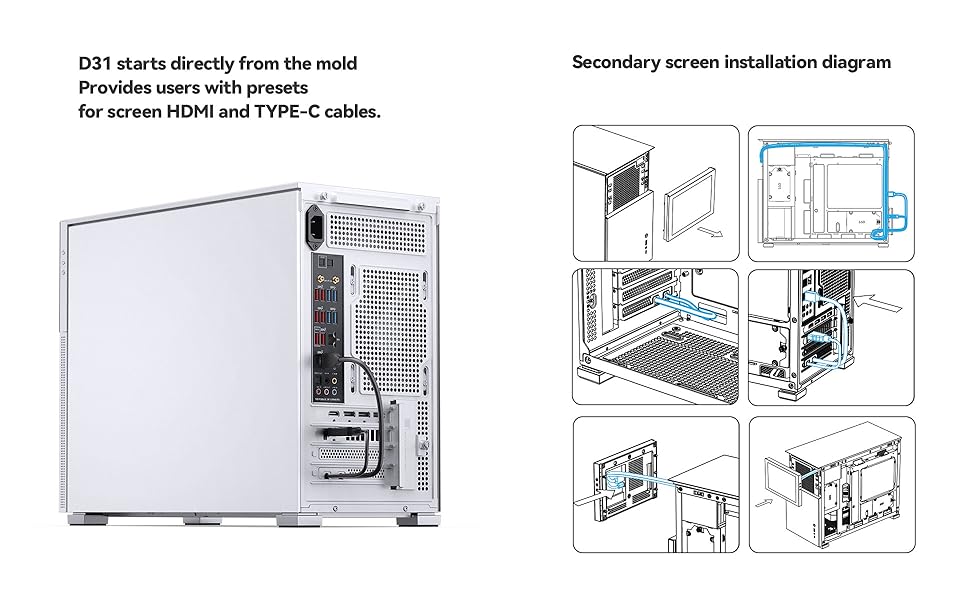 D31 starts directly from the mold
Provides users with presets
for screen HDMI and TYPE-C cables.

Secondary screen installation diagram