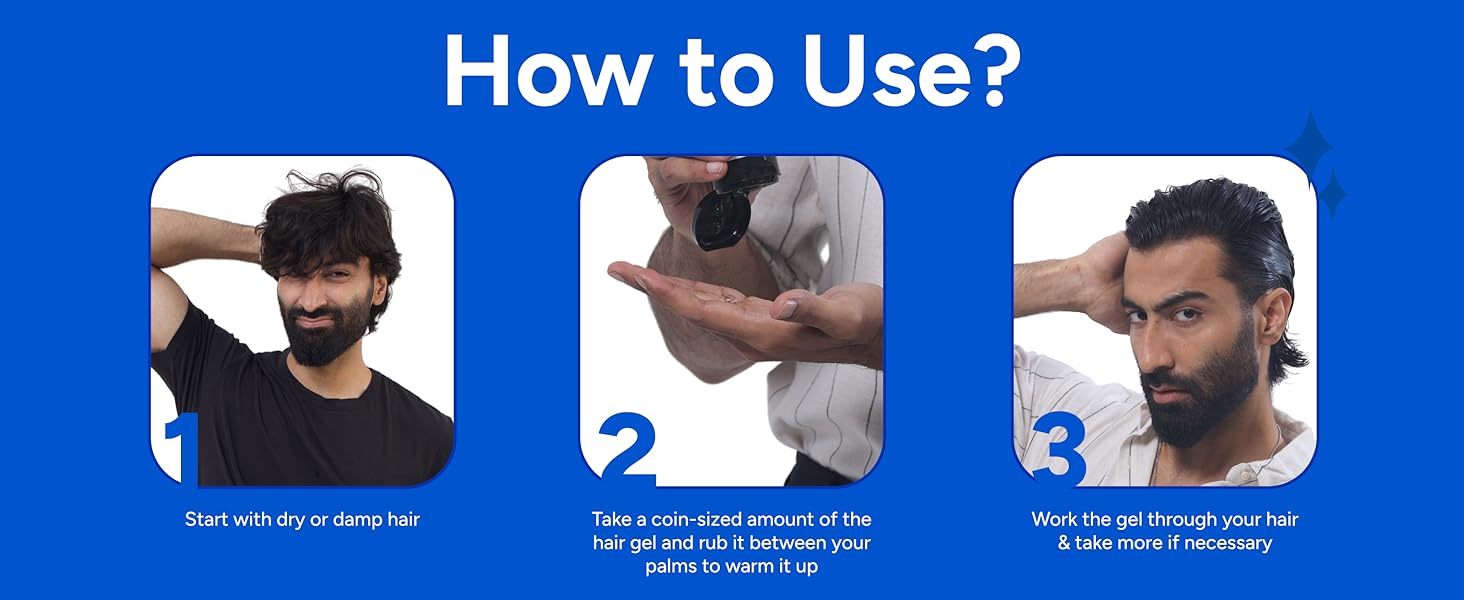 How to Use?

1

Start with dry or damp hair

2

Take a coin-sized amount of the hair gel and rub it between your palms to warm it up

3

Work the gel through your hair & take more if necessary