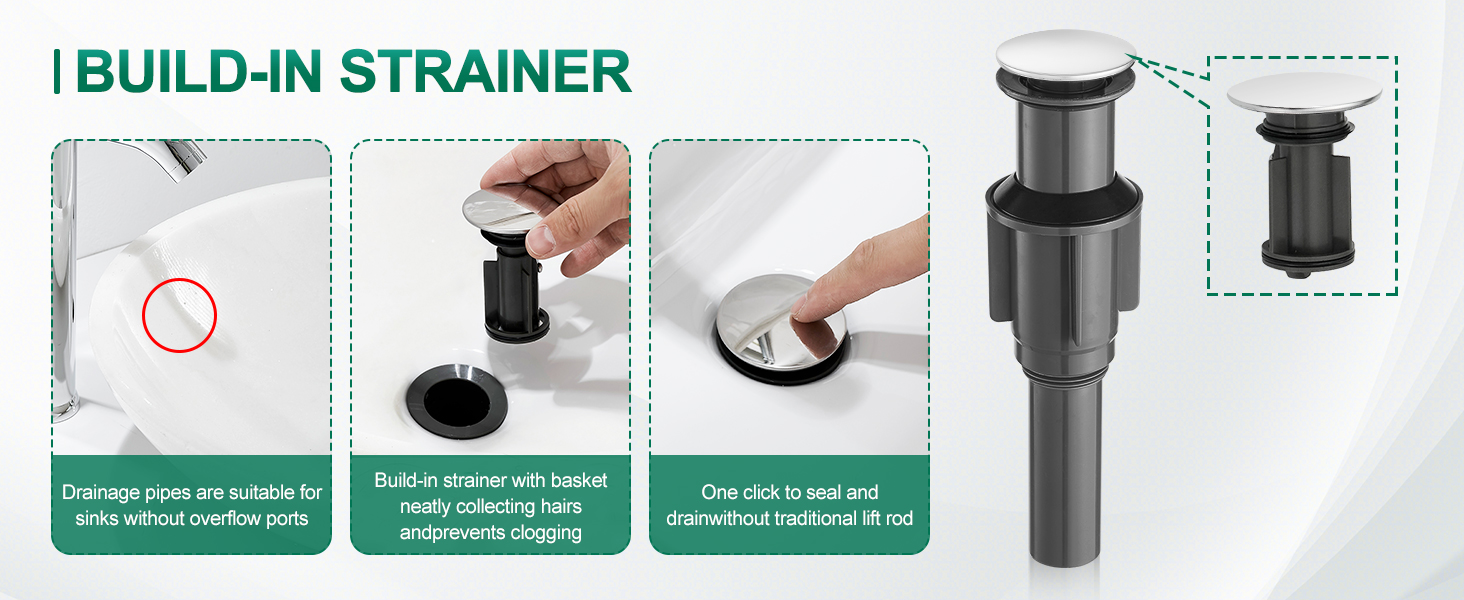 BUILD-IN STRAINER

Drainage pipes are suitable for sinks without overflow ports

Build-in strainer with basket neatly collecting hairs andprevents clogging

One click to seal and drainwithout traditional lift rod