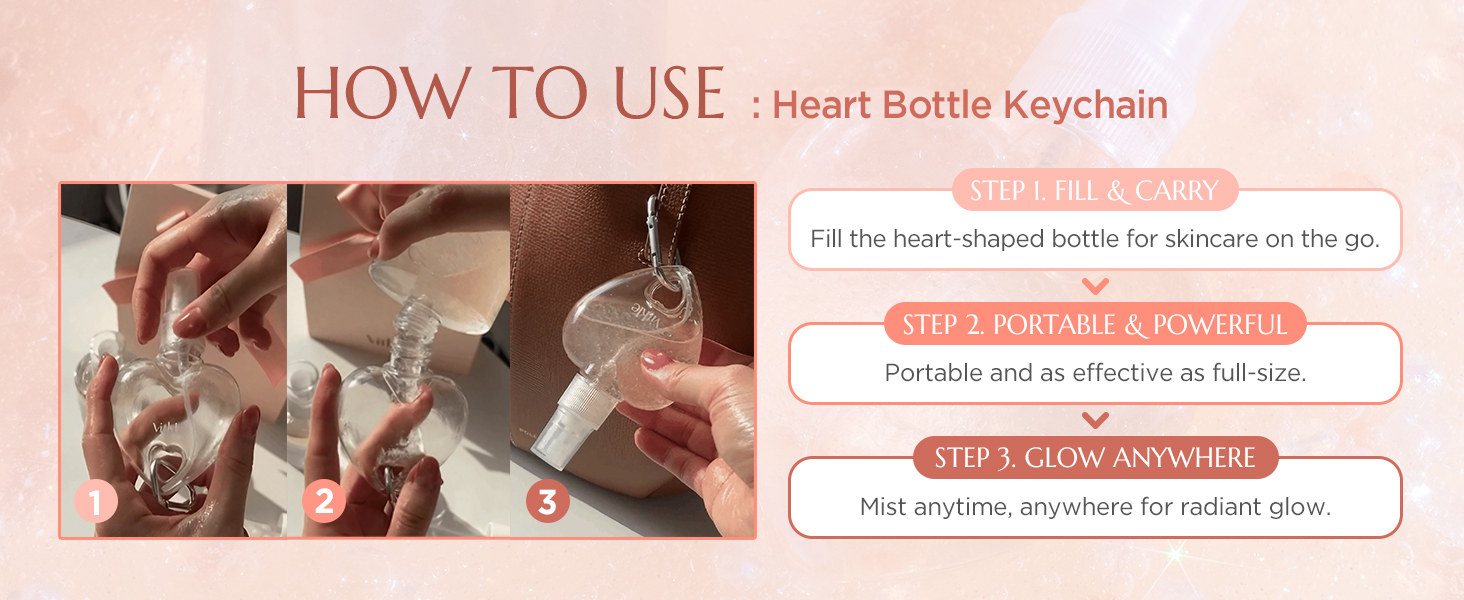 HOW TO USE : Heart Bottle Keychain

1

2

3

STEP 1. FILL & CARRY
Fill the heart-shaped bottle for skincare on the go.

STEP 2. PORTABLE & POWERFUL
Portable and as effective as full-size.

STEP 3. GLOW ANYWHERE
Mist anytime, anywhere for radiant glow.