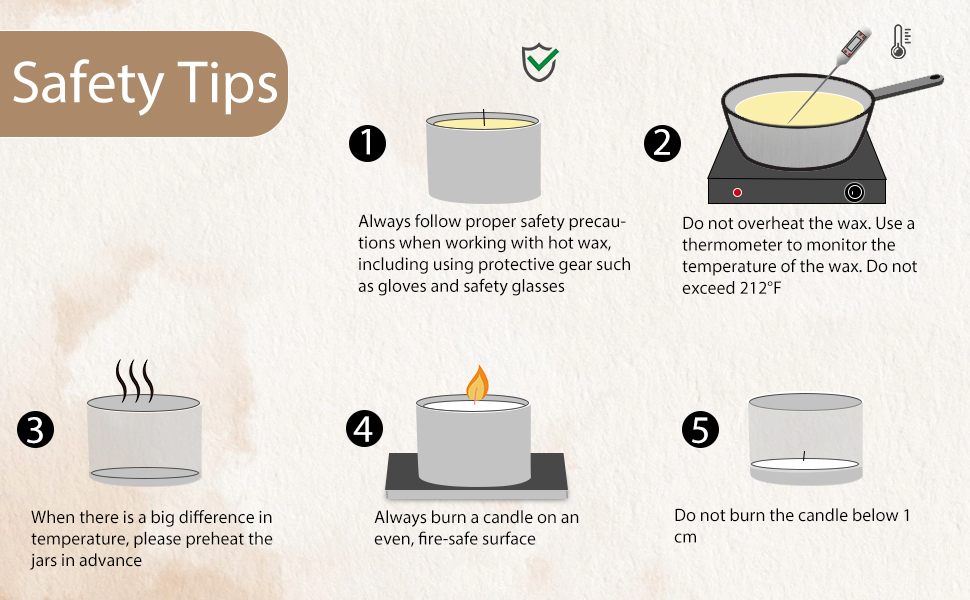 Safety Tips

1

Always follow proper safety precautions when working with hot wax, including using protective gear such as gloves and safety glasses

2

Do not overheat the wax. Use a thermometer to monitor the temperature of the wax. Do not exceed 212°F

3

When there is a big difference in temperature, please preheat the jars in advance

4

Always burn a candle on an even, fire-safe surface

5

Do not burn the candle below 1 cm