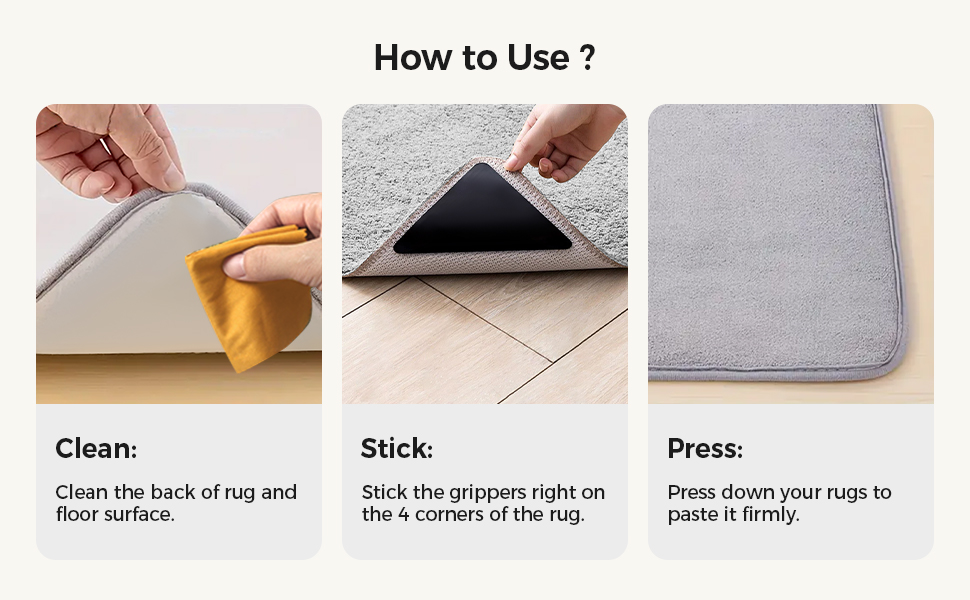 How to Use ?

Clean:

Clean the back of rug and floor surface.

Stick:

Stick the grippers right on the 4 corners of the rug.

Press:

Press down your rugs to paste it firmly.