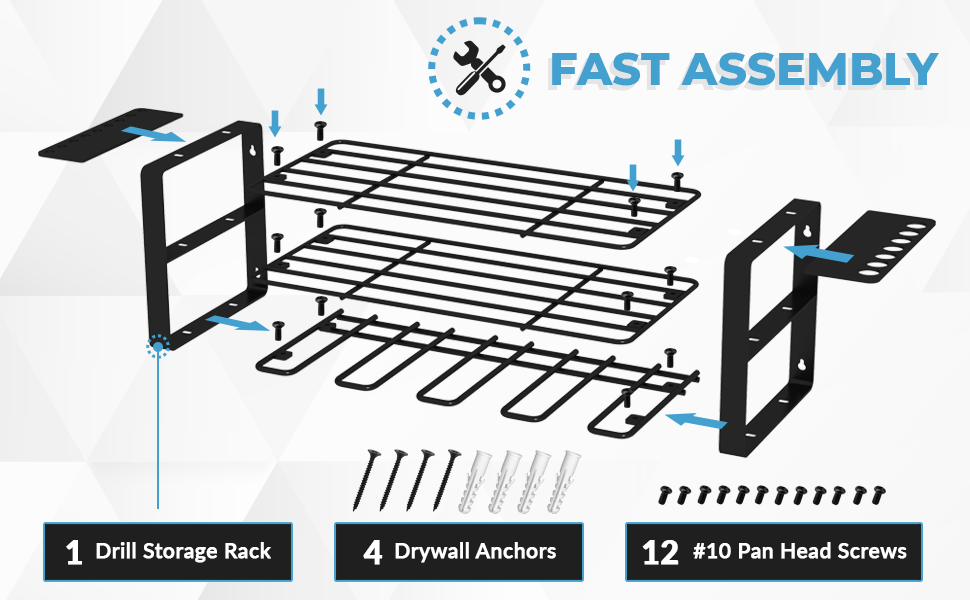 FAST ASSEMBLY

1 Drill Storage Rack

4 Drywall Anchors

12 #10 Pan Head Screws