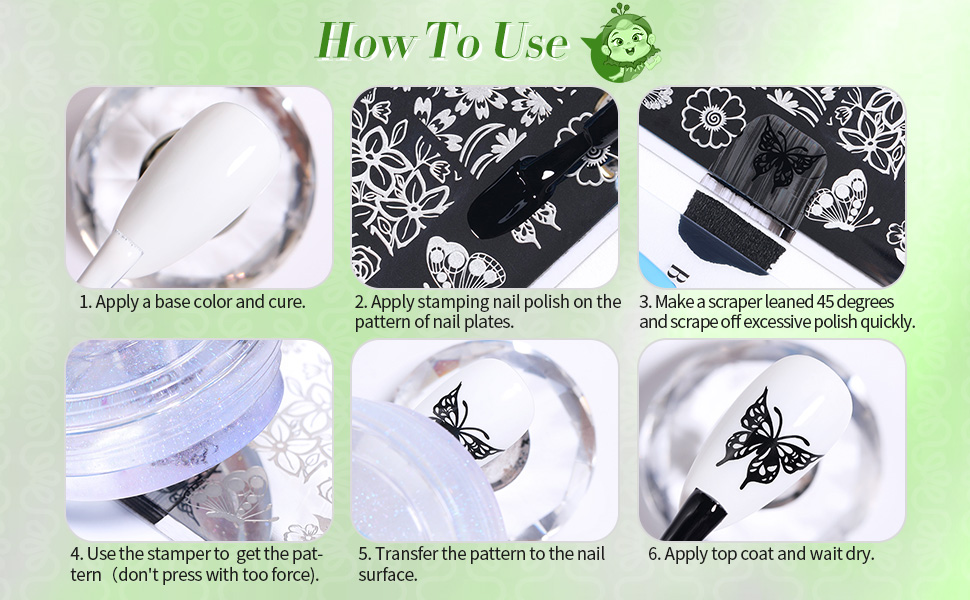 How To Use

1. Apply a base color and cure.

2. Apply stamping nail polish on the pattern of nail plates.

3. Make a scraper leaned 45 degrees and scrape off excessive polish quickly.

4. Use the stamper to get the pattern（don't press with too force).

5. Transfer the pattern to the nail surface.

6. Apply top coat and wait dry.