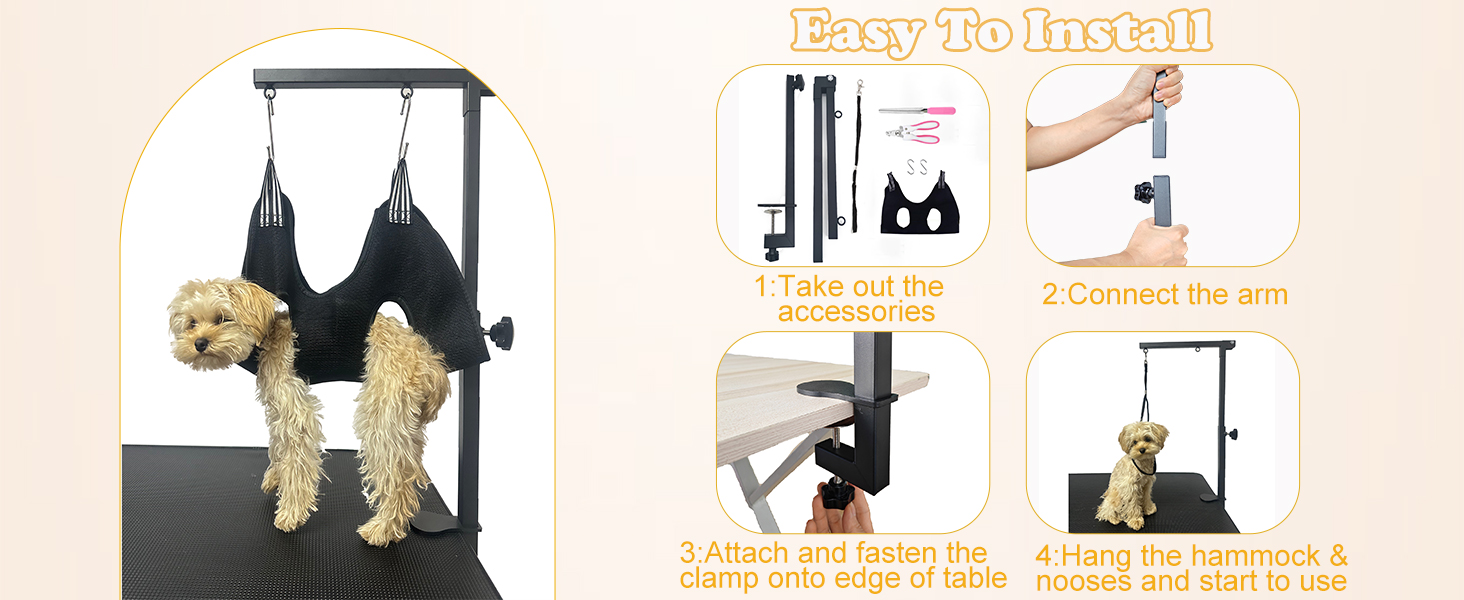 Easy To Install

1:Take out the accessories

2:Connect the arm

3:Attach and fasten the clamp onto edge of table

4:Hang the hammock & nooses and start to use