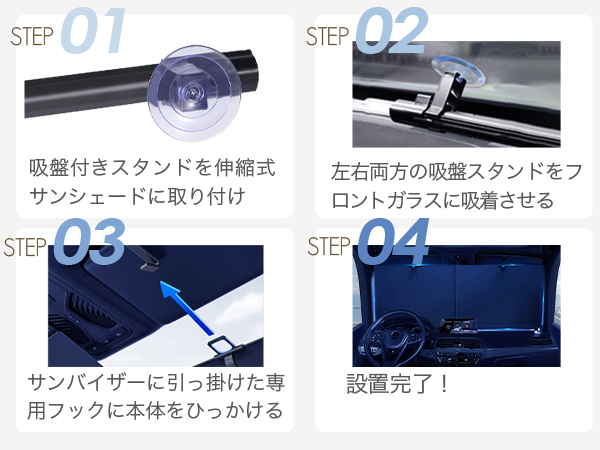 STEP 01

吸盤付きスタンドを伸縮式サンシェードに取り付け

STEP 02

左右両方の吸盤スタンドをフロントガラスに吸着させる

STEP 03

サンバイザーに引っ掛けた専用フックに本体をひっかける

STEP 04

設置完了！