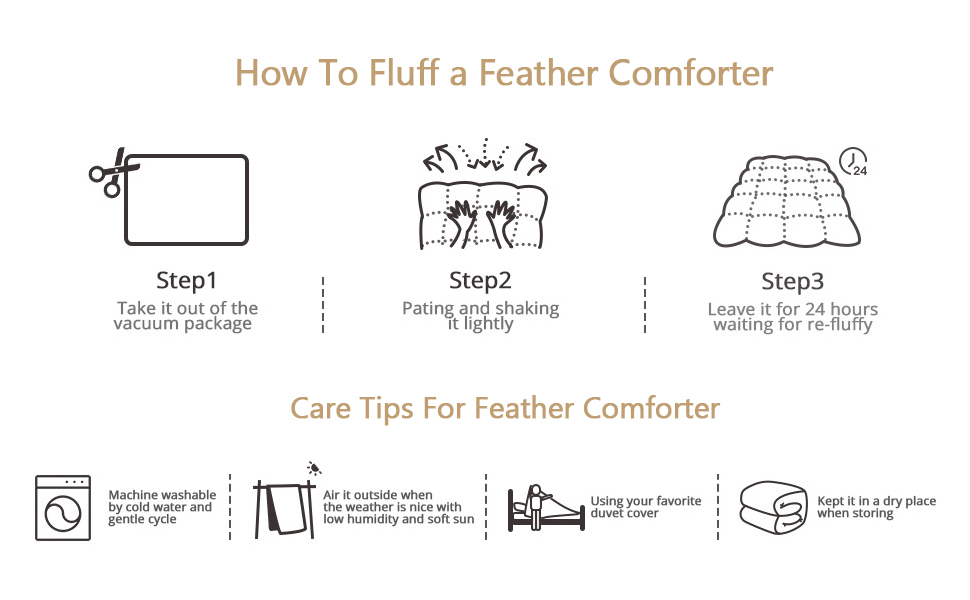 How To Fluff a Feather Comforter

24

Step1
Take it out of the vacuum package

Step2
Pating and shaking it lightly

Step3
Leave it for 24 hours waiting for re-fluffy

Care Tips For Feather Comforter

Machine washable by cold water and gentle cycle

Air it outside when the weather is nice with low humidity and soft sun

Using your favorite duvet cover

Kept it in a dry place when storing