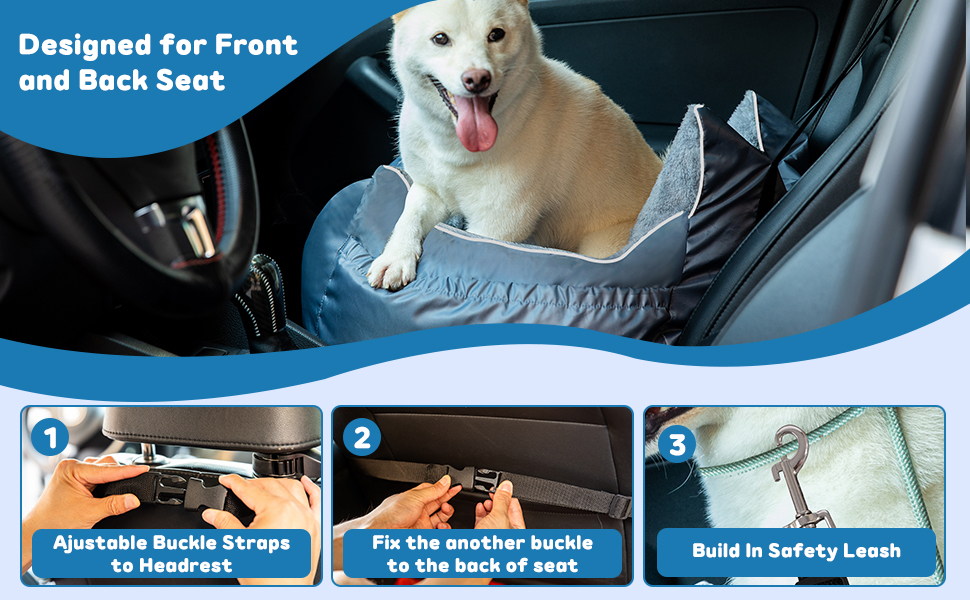 Designed for Front and Back Seat

1
Ajustable Buckle Straps to Headrest

2
Fix the another buckle to the back of seat

3
Build In Safety Leash