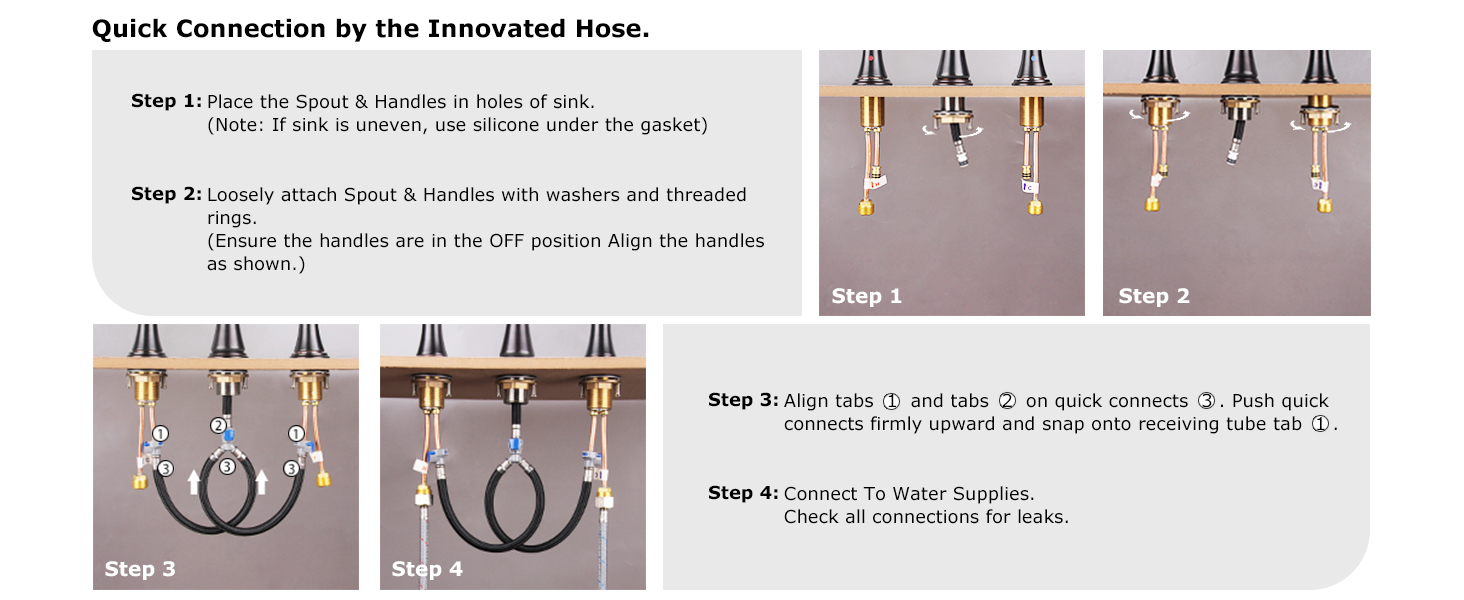 Quick Connection by the Innovated Hose.

Step 1: Place the Spout & Handles in holes of sink.
(Note: If sink is uneven, use silicone under the gasket)

Step 2: Loosely attach Spout & Handles with washers and threaded rings.
(Ensure the handles are in the OFF position Align the handles as shown.)

Step 1

Step 2

①
②
①
③
③
③

Step 3

Step 4

Step 3: Align tabs ① and tabs ② on quick connects ③. Push quick connects firmly upward and snap onto receiving tube tab ①.

Step 4: Connect To Water Supplies.
Check all connections for leaks.