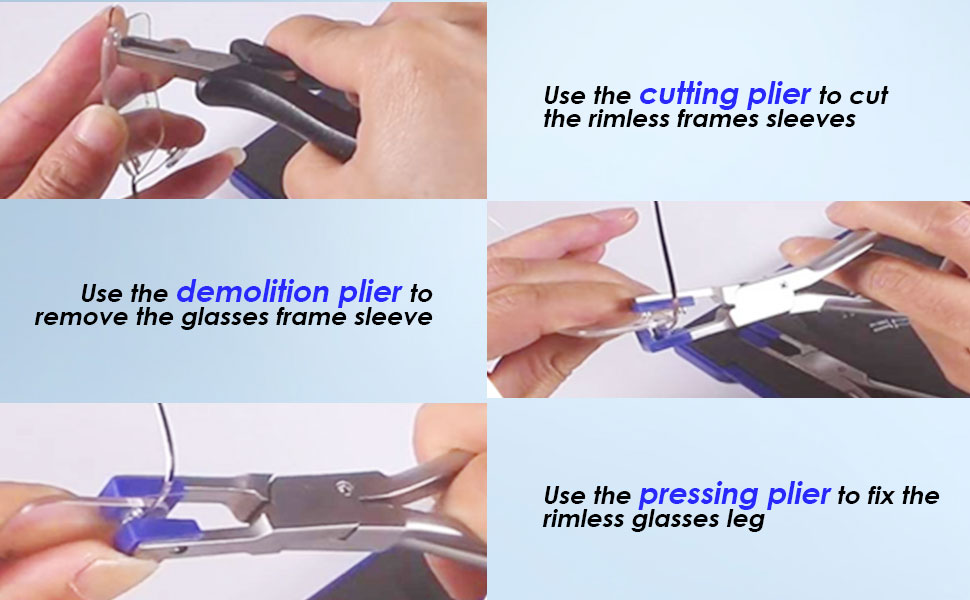 Use the cutting plier to cut the rimless frames sleeves

Use the demolition plier to remove the glasses frame sleeve

Use the pressing plier to fix the rimless glasses leg