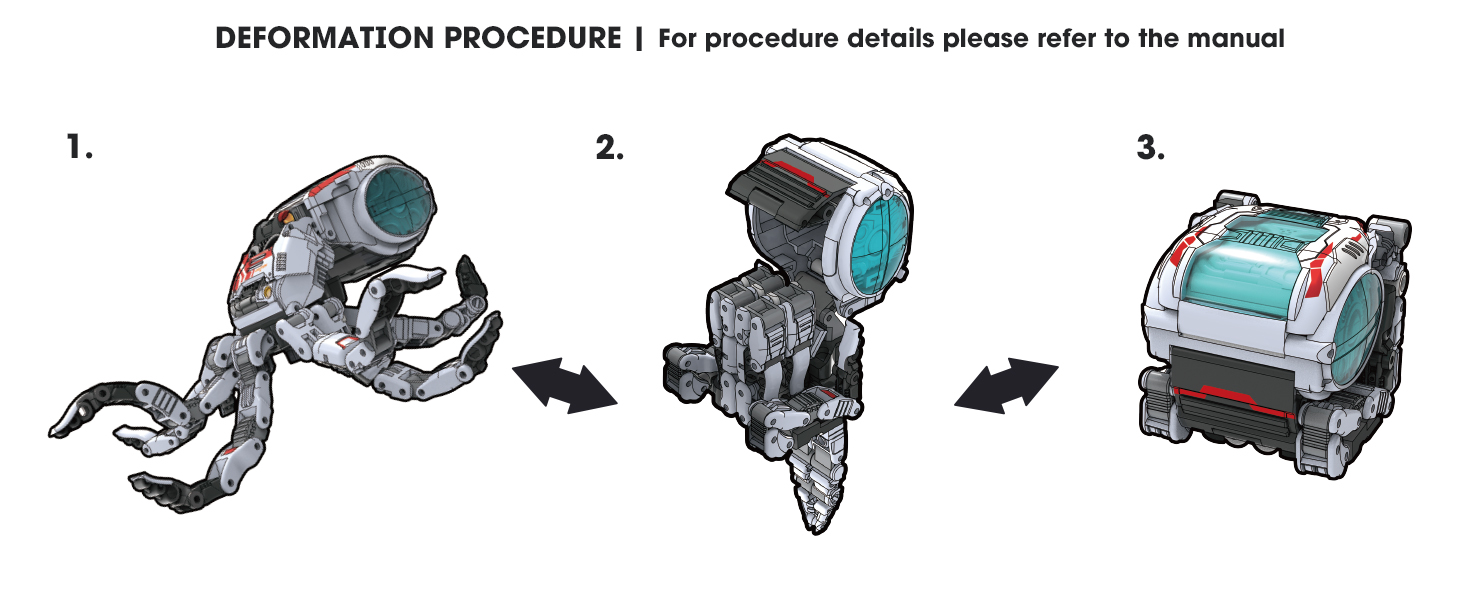 DEFORMATION PROCEDURE | For procedure details please refer to the manual

1.

2.

3.