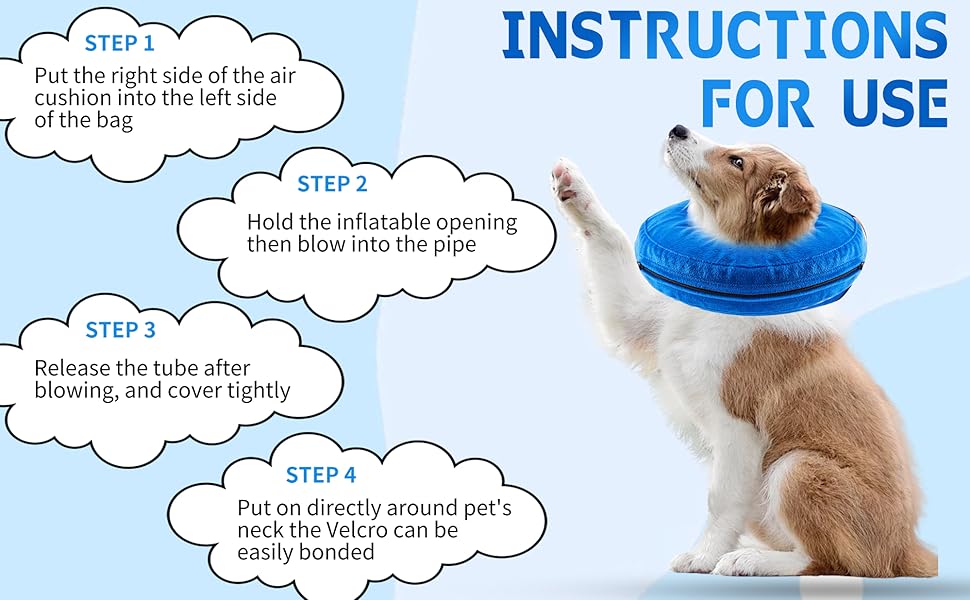 INSTRUCTIONS FOR USE

STEP 1
Put the right side of the air cushion into the left side of the bag

STEP 2
Hold the inflatable opening then blow into the pipe

STEP 3
Release the tube after blowing, and cover tightly

STEP 4
Put on directly around pet's neck the Velcro can be easily bonded