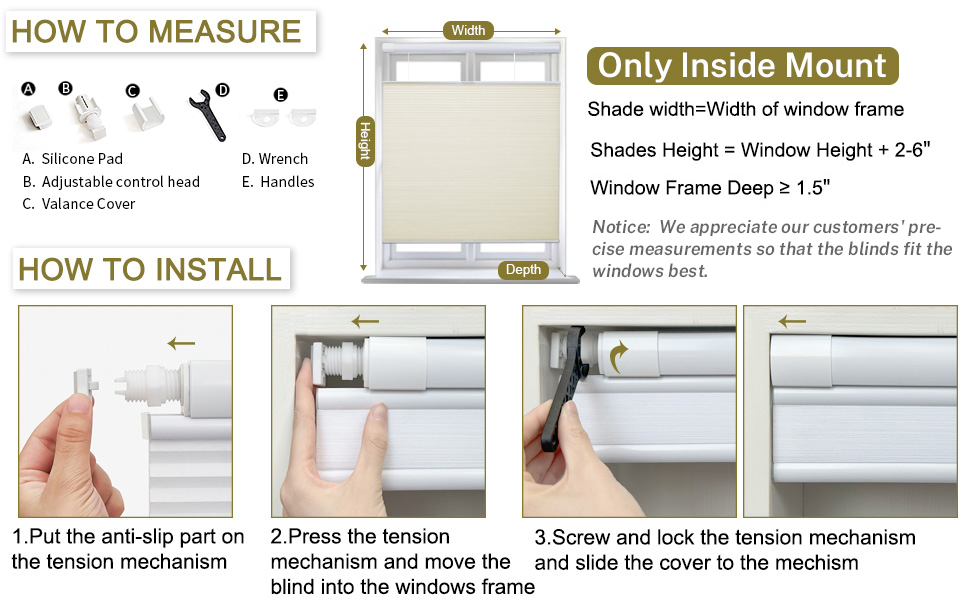 HOW TO MEASURE

A B C D E

A. Silicone Pad
B. Adjustable control head
C. Valance Cover

D. Wrench
E. Handles

Width
Height
Depth

Only Inside Mount

Shade width=Width of window frame

Shades Height = Window Height + 2-6"

Window Frame Deep ≥ 1.5"

Notice: We appreciate our customers' precise measurements so that the blinds fit the windows best.

HOW TO INSTALL

1.Put the anti-slip part on the tension mechanism

2.Press the tension mechanism and move the blind into the windows frame

3.Screw and lock the tension mechanism and slide the cover to the mechism