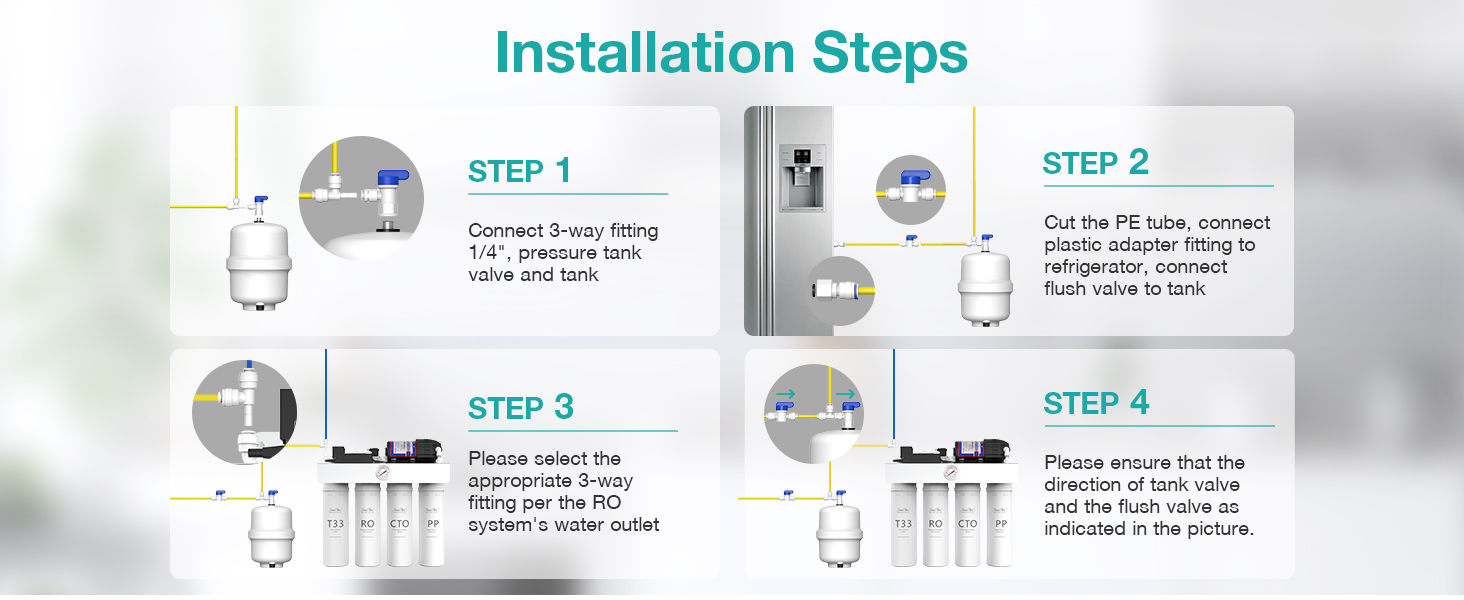 Installation Steps

STEP 1

Connect 3-way fitting 1/4", pressure tank valve and tank

STEP 2

Cut the PE tube, connect plastic adapter fitting to refrigerator, connect flush valve to tank

STEP 3

Please select the appropriate 3-way fitting per the RO system's water outlet

T33 RO CTO PP

STEP 4

Please ensure that the direction of tank valve and the flush valve as indicated in the picture.

T33 RO CTO PP