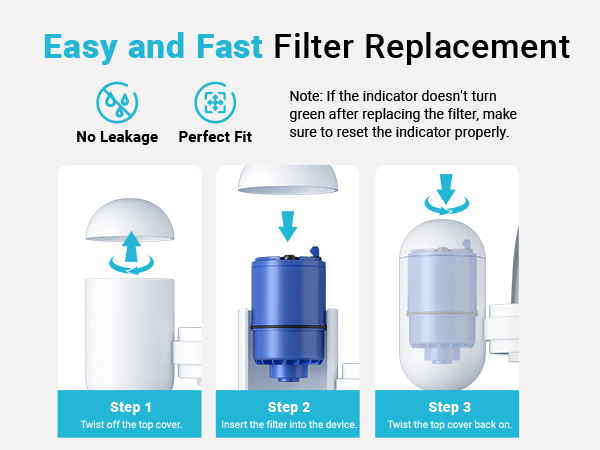 Easy and Fast Filter Replacement

No Leakage

Perfect Fit

Note: If the indicator doesn't turn green after replacing the filter, make sure to reset the indicator properly.

Step 1
Twist off the top cover.

Step 2
Insert the filter into the device.

Step 3
Twist the top cover back on.