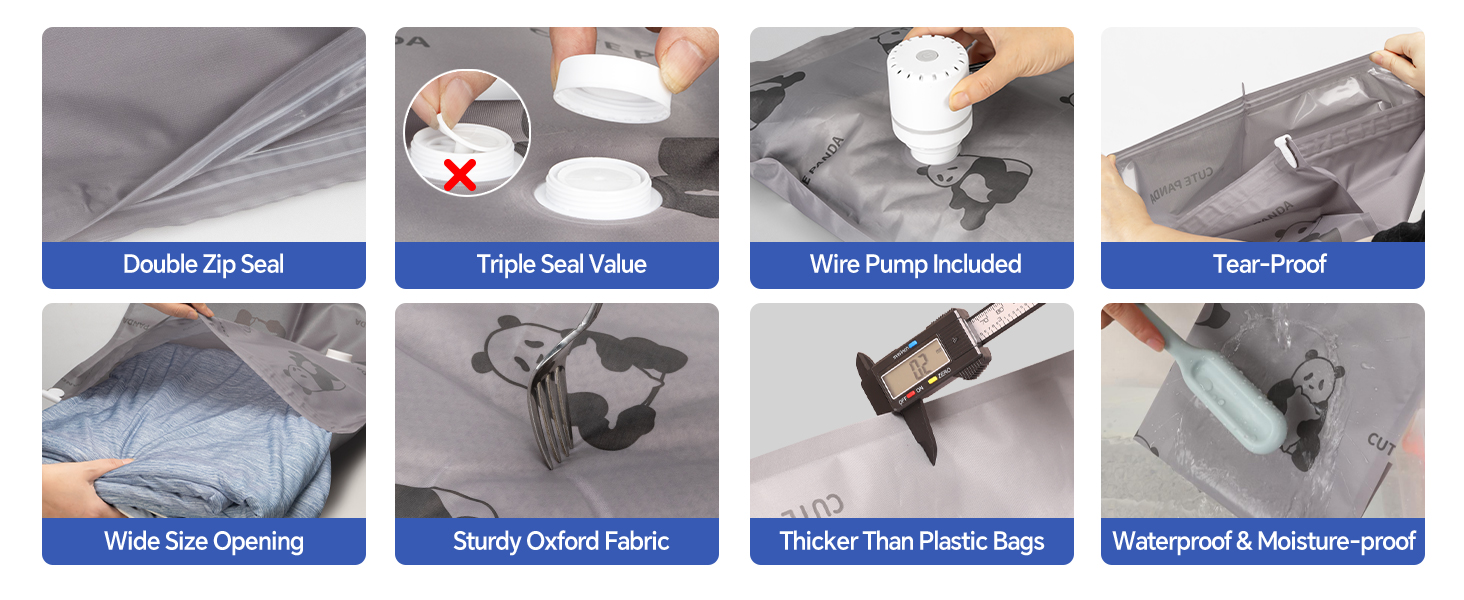 Double Zip Seal

Triple Seal Value

Wire Pump Included

Tear-Proof

Wide Size Opening

Sturdy Oxford Fabric

Thicker Than Plastic Bags

Waterproof & Moisture-proof