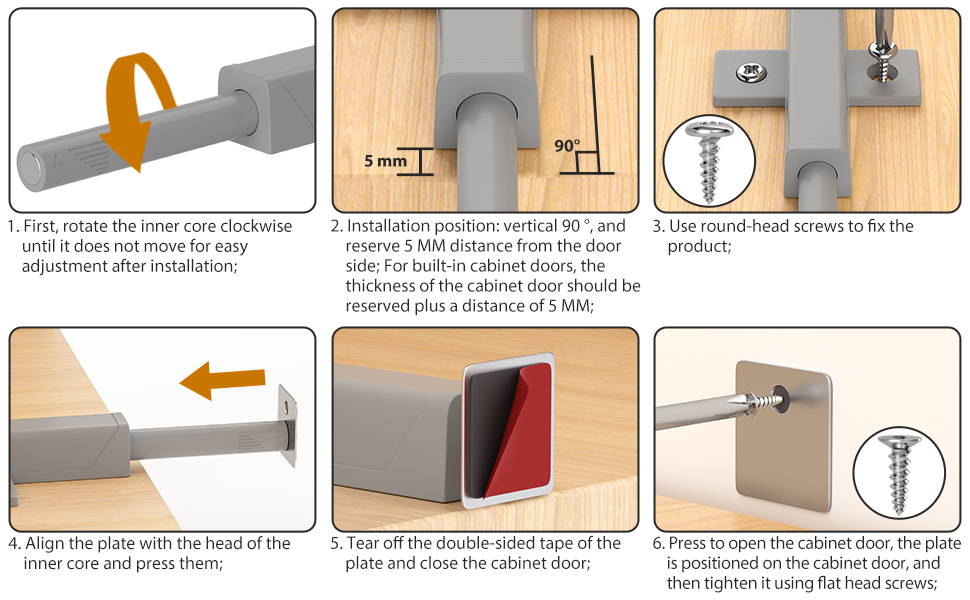 1. First, rotate the inner core clockwise until it does not move for easy adjustment after installation;

5 mm

90°

2. Installation position: vertical 90 °, and reserve 5 MM distance from the door side; For built-in cabinet doors, the thickness of the cabinet door should be reserved plus a distance of 5 MM;

3. Use round-head screws to fix the product;

4. Align the plate with the head of the inner core and press them;

5. Tear off the double-sided tape of the plate and close the cabinet door;

6. Press to open the cabinet door, the plate is positioned on the cabinet door, and then tighten it using flat head screws;