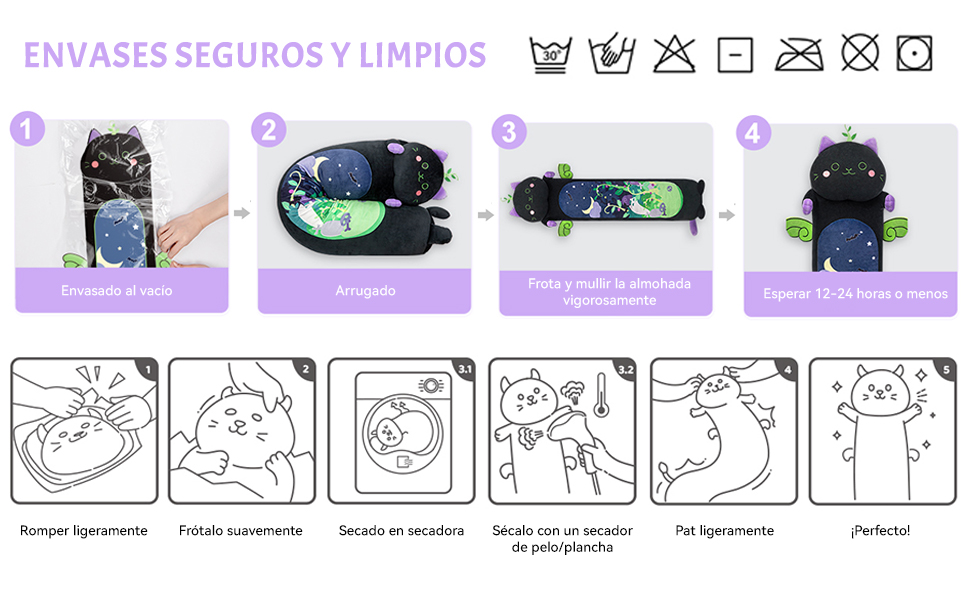 ENVASES SEGUROS Y LIMPIOS

30°

1
Envasado al vacío

2
Arrugado

3
Frota y mullir la almohada vigorosamente

4
Esperar 12-24 horas o menos

1
Romper ligeramente

2
Frótalo suavemente

3.1
Secado en secadora

3.2
Sécalo con un secador de pelo/plancha

4
Pat ligeramente

5
¡Perfecto!