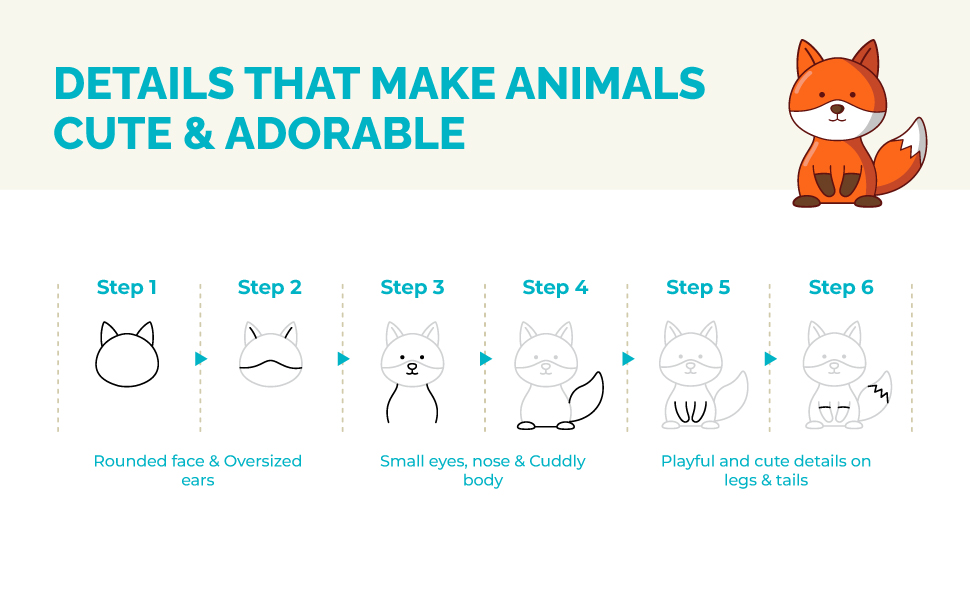 DETAILS THAT MAKE ANIMALS CUTE & ADORABLE

Step 1
Step 2
Step 3
Step 4
Step 5
Step 6

Rounded face & Oversized ears

Small eyes, nose & Cuddly body

Playful and cute details on legs & tails