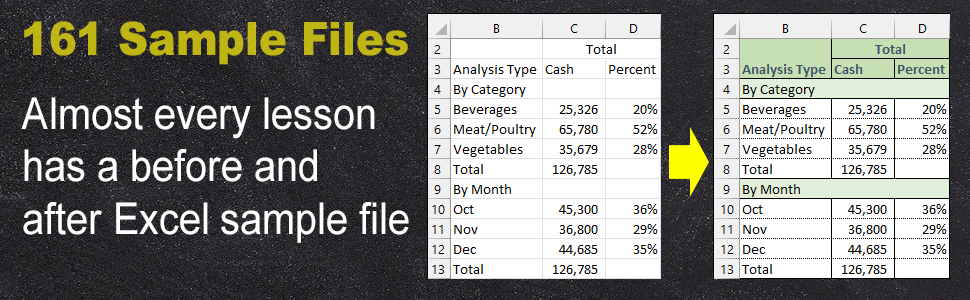 161 Sample Files

Almost every lesson has a before and after Excel sample file

|  | B | C | D |
|---|---|---|---|
| 2 |  | Total |  |
| 3 | Analysis Type | Cash | Percent |
| 4 | By Category |  |  |
| 5 | Beverages | 25,326 | 20% |
| 6 | Meat/Poultry | 65,780 | 52% |
| 7 | Vegetables | 35,679 | 28% |
| 8 | Total | 126,785 |  |
| 9 | By Month |  |  |
| 10 | Oct | 45,300 | 36% |
| 11 | Nov | 36,800 | 29% |
| 12 | Dec | 44,685 | 35% |
| 13 | Total | 126,785 |  |

|  | B | C | D |
|---|---|---|---|
| 2 |  | Total |  |
| 3 | Analysis Type | Cash | Percent |
| 4 | By Category |  |  |
| 5 | Beverages | 25,326 | 20% |
| 6 | Meat/Poultry | 65,780 | 52% |
| 7 | Vegetables | 35,679 | 28% |
| 8 | Total | 126,785 |  |
| 9 | By Month |  |  |
| 10 | Oct | 45,300 | 36% |
| 11 | Nov | 36,800 | 29% |
| 12 | Dec | 44,685 | 35% |
| 13 | Total | 126,785 |  |