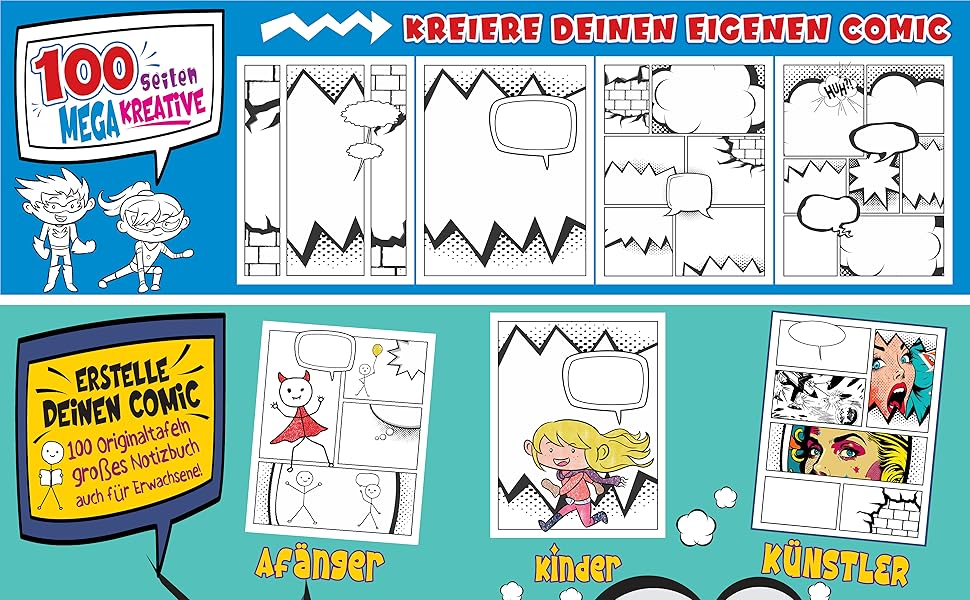 100 Seiten
MEGA KREATIVE

KREIERE DEINEN EIGENEN COMIC

HUH?!

ERSTELLE
DEINEN COMIC
100 Originaltafeln
großes Notizbuch
auch für Erwachsene!

Afänger

Kinder

KÜNSTLER