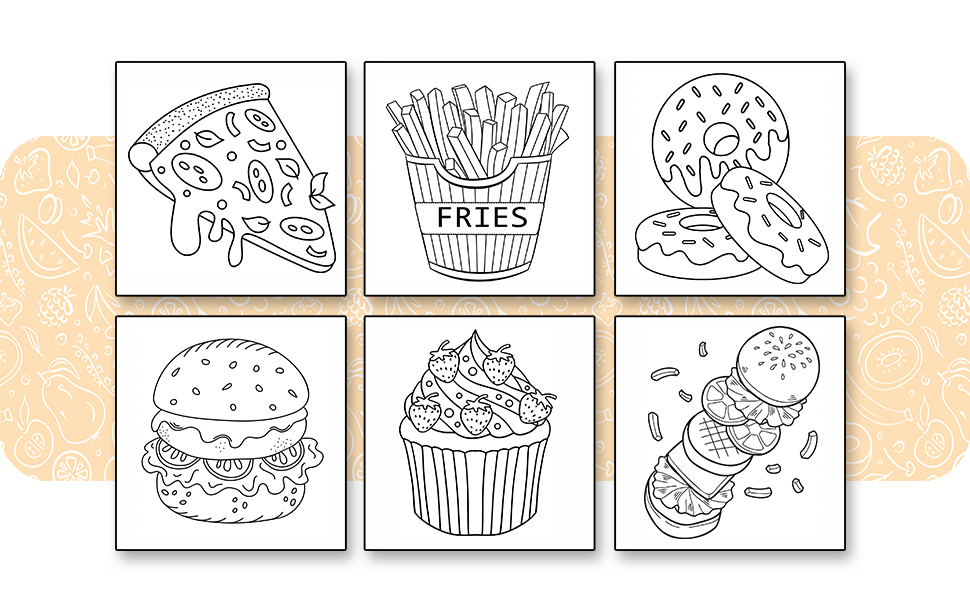 FRIES