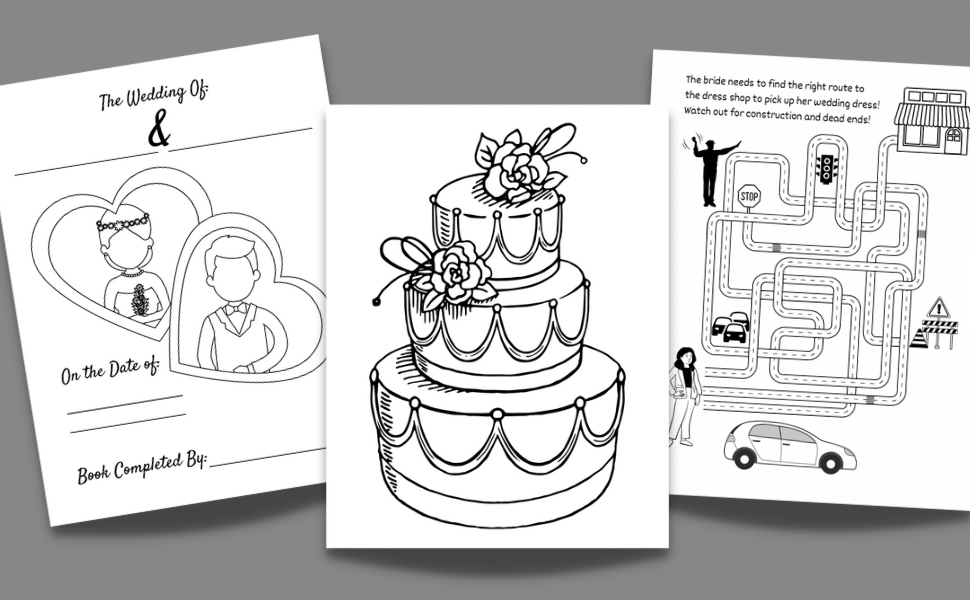 The Wedding Of:

&

On the Date of:

Book Completed By:

The bride needs to find the right route to the dress shop to pick up her wedding dress! Watch out for construction and dead ends!

STOP